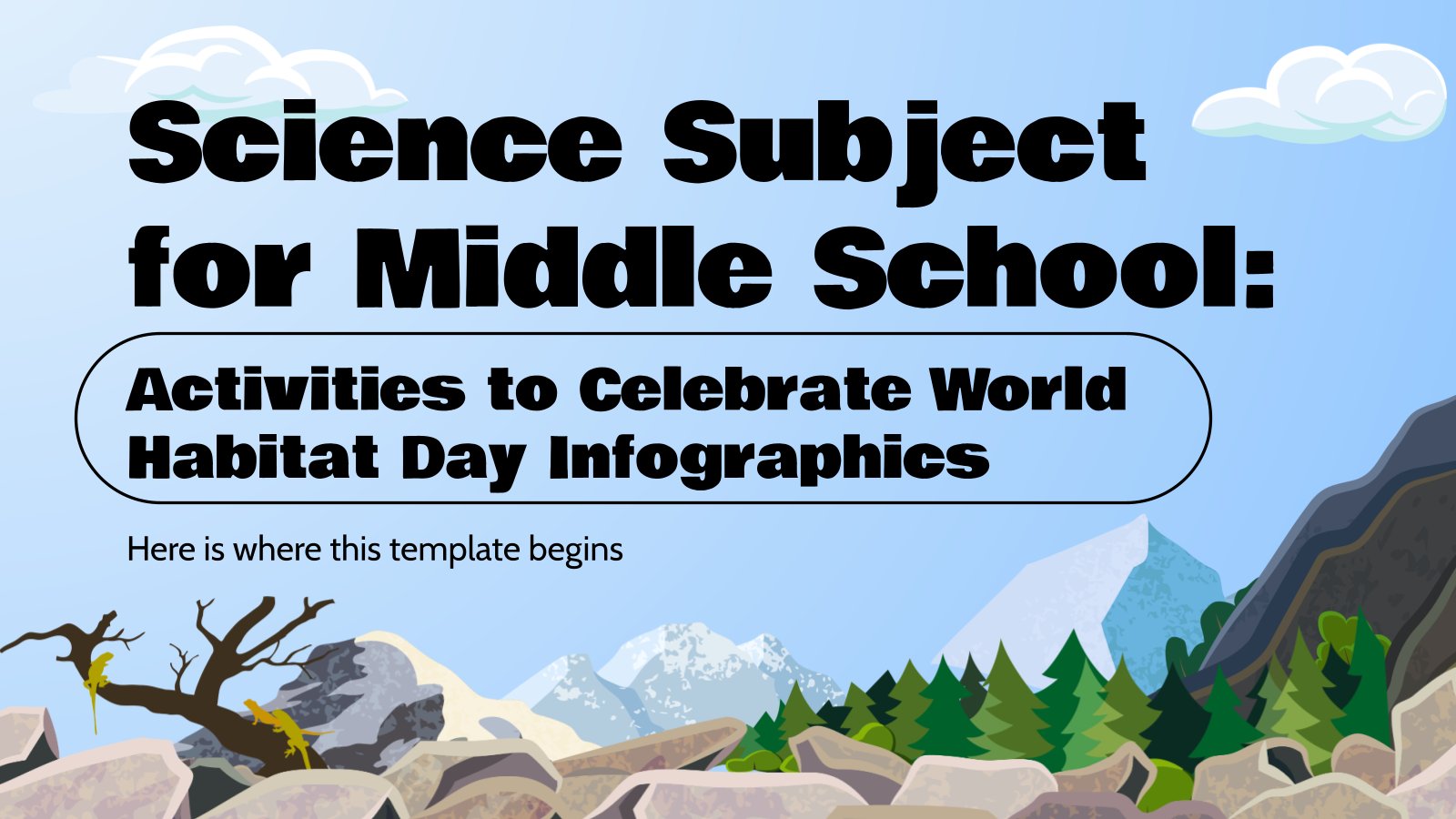 Science Subject for Middle School:

Activities to Celebrate World Habitat Day Infographics

Here is where this template begins