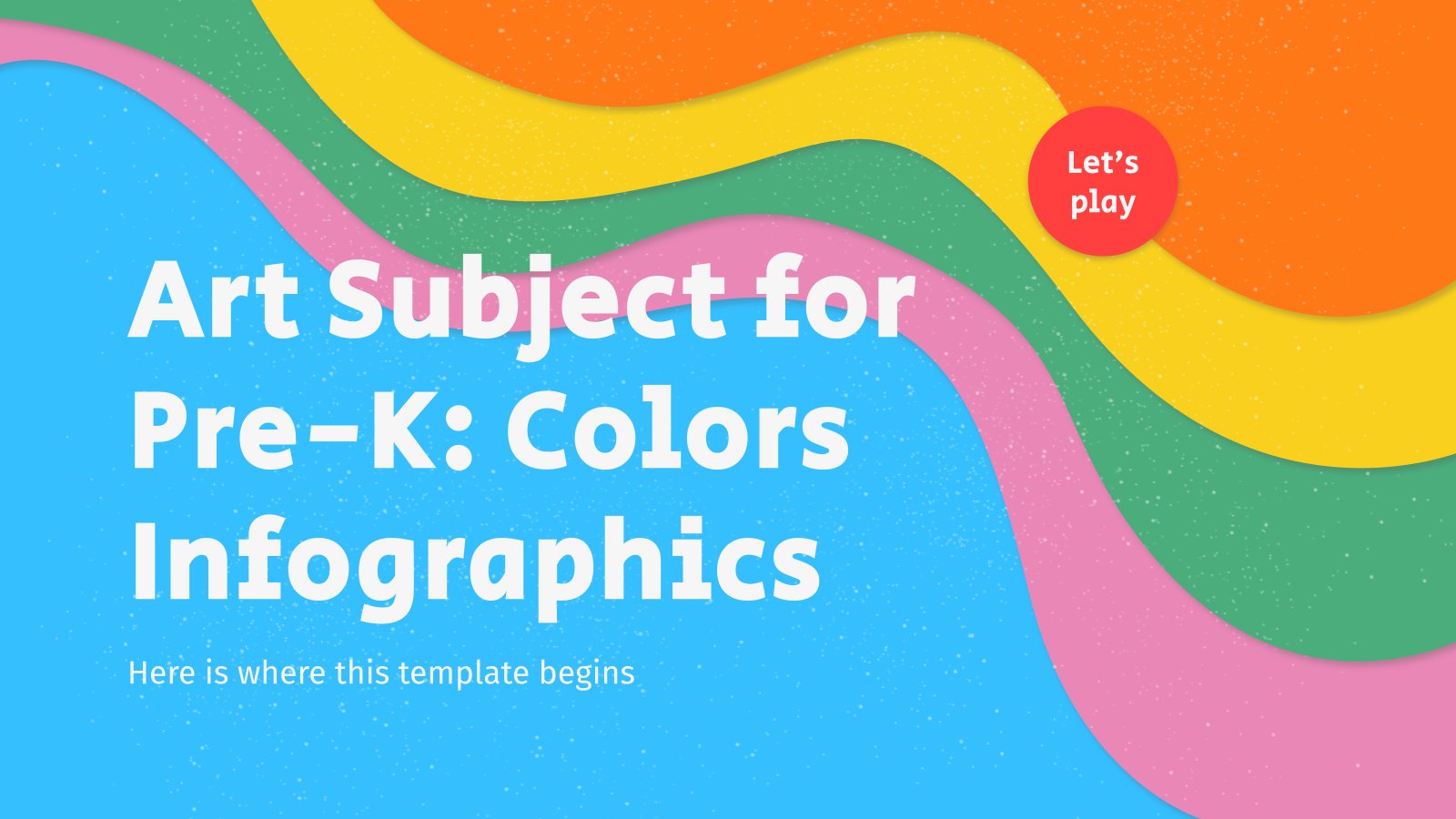 Let's play

Art Subject for Pre-K: Colors Infographics

Here is where this template begins