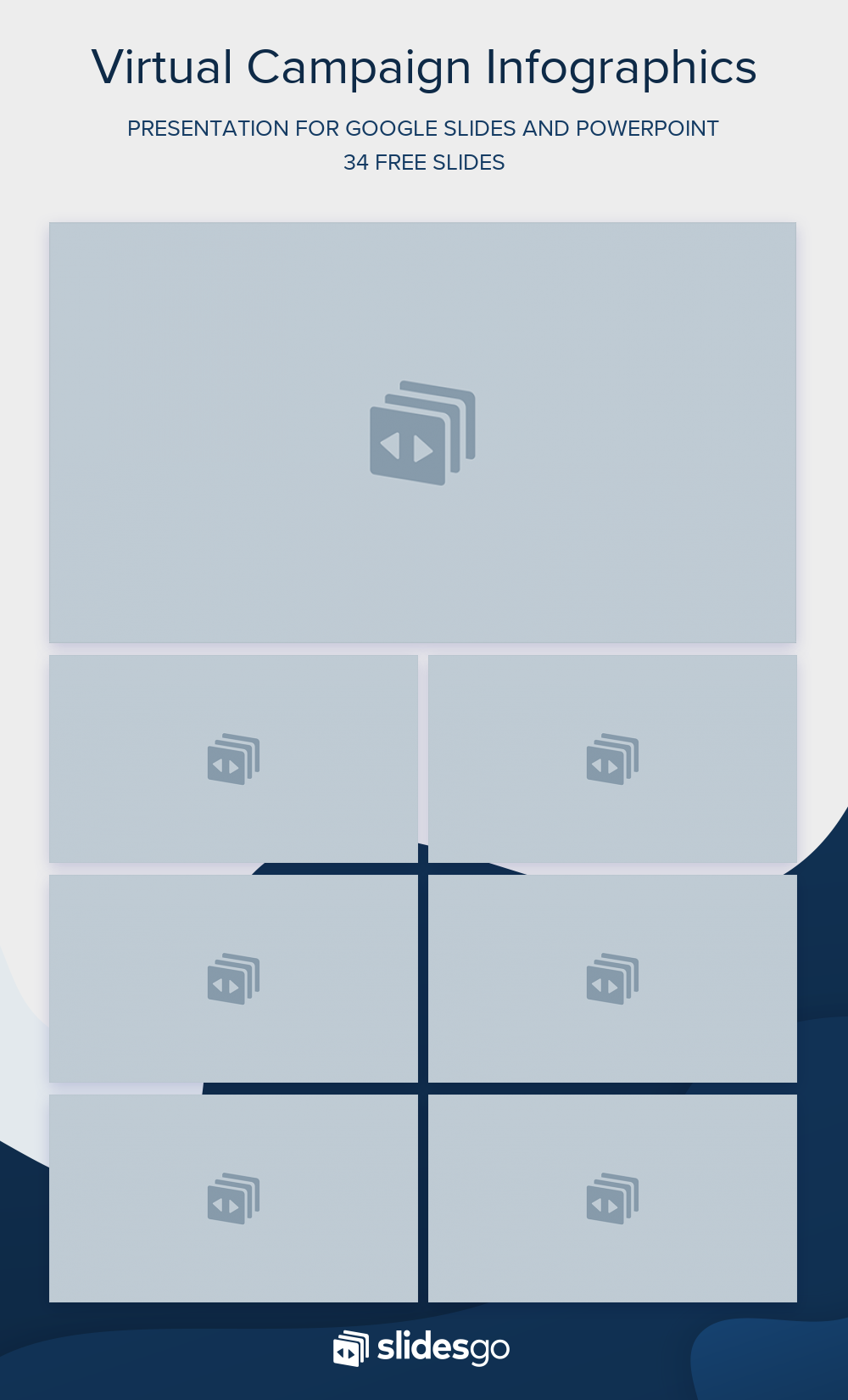 Virtual Campaign Infographics

PRESENTATION FOR GOOGLE SLIDES AND POWERPOINT
34 FREE SLIDES

slidesgo