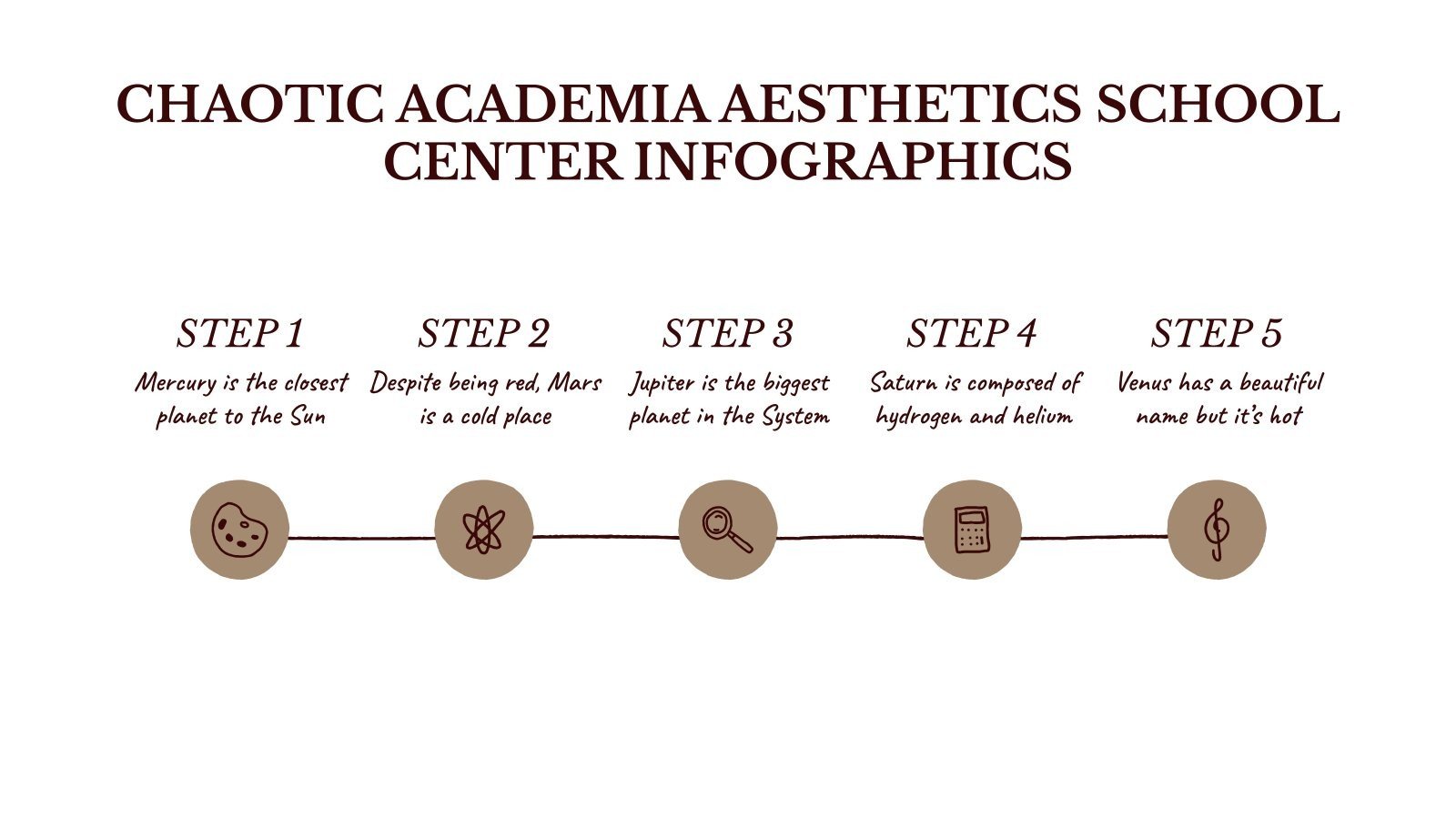 CHAOTIC ACADEMIA AESTHETICS SCHOOL CENTER INFOGRAPHICS

STEP 1
Mercury is the closest planet to the Sun

STEP 2
Despite being red, Mars is a cold place

STEP 3
Jupiter is the biggest planet in the System

STEP 4
Saturn is composed of hydrogen and helium

STEP 5
Venus has a beautiful name but it's hot