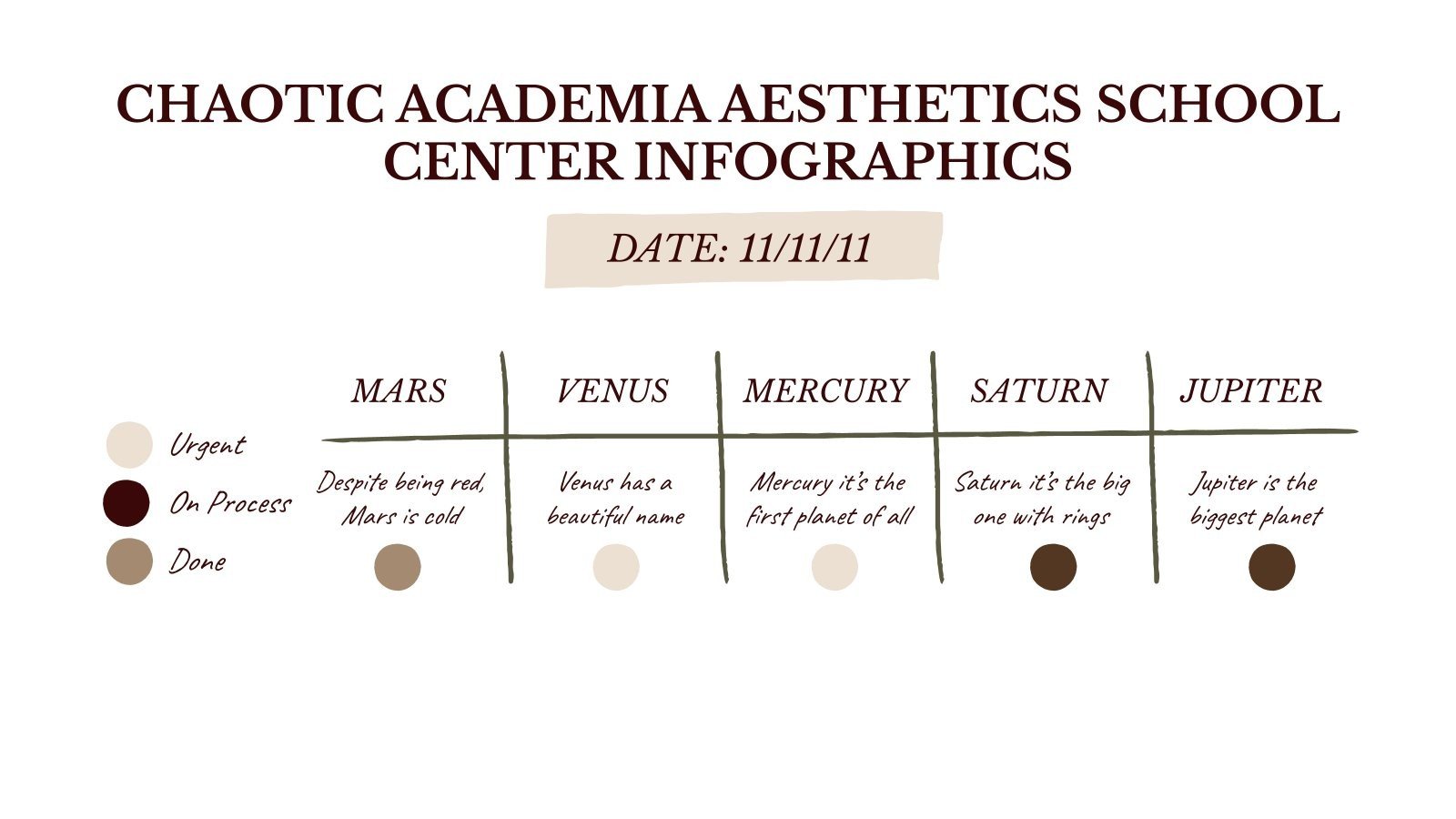 CHAOTIC ACADEMIA AESTHETICS SCHOOL CENTER INFOGRAPHICS

DATE: 11/11/11

Urgent

On Process

Done

| MARS | VENUS | MERCURY | SATURN | JUPITER |
|---|---|---|---|---|
| Despite being red, Mars is cold | Venus has a beautiful name | Mercury it's the first planet of all | Saturn it's the big one with rings | Jupiter is the biggest planet |