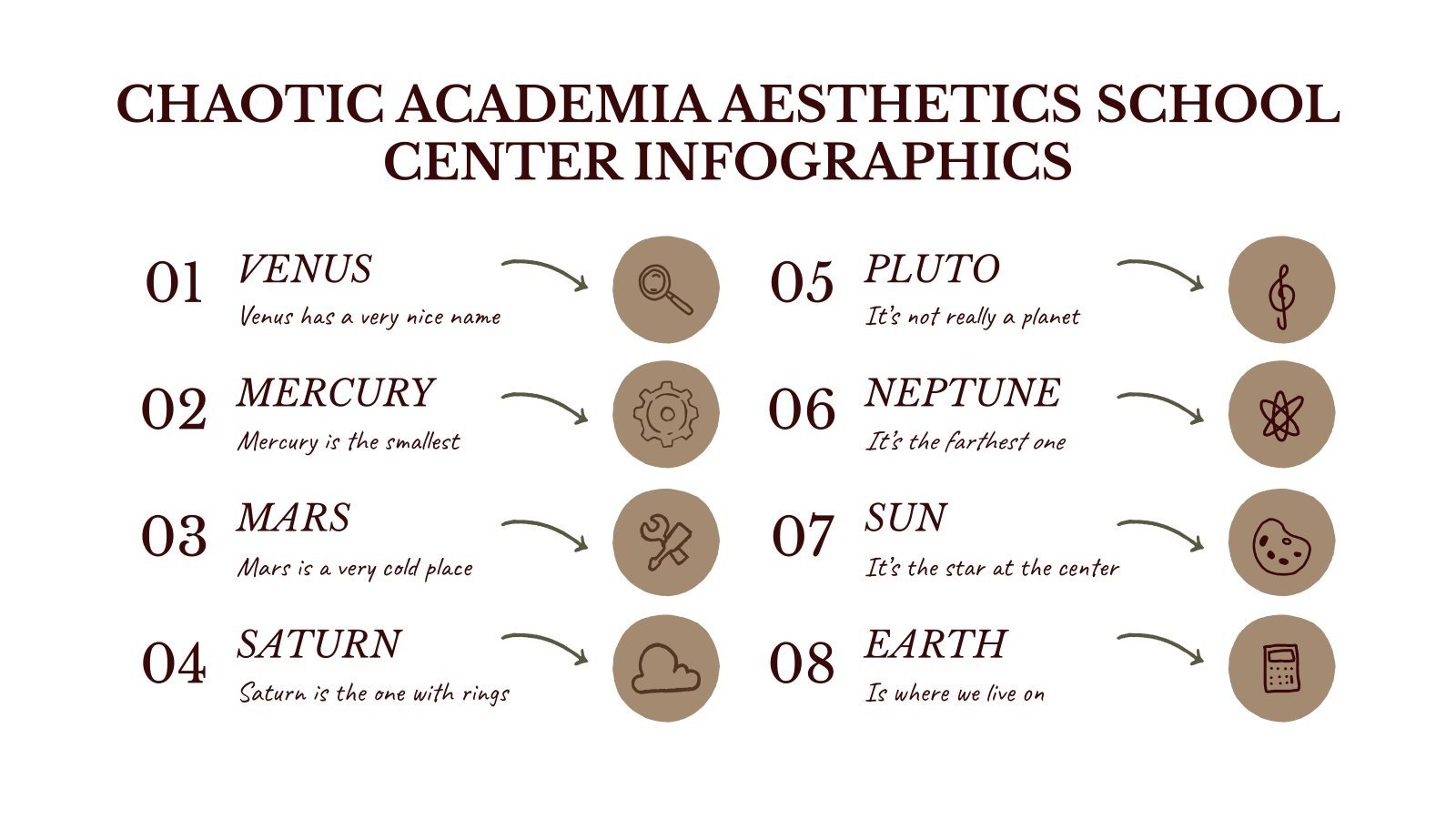 CHAOTIC ACADEMIA AESTHETICS SCHOOL CENTER INFOGRAPHICS

01 VENUS
Venus has a very nice name

02 MERCURY
Mercury is the smallest

03 MARS
Mars is a very cold place

04 SATURN
Saturn is the one with rings

05 PLUTO
It's not really a planet

06 NEPTUNE
It's the farthest one

07 SUN
It's the star at the center

08 EARTH
Is where we live on