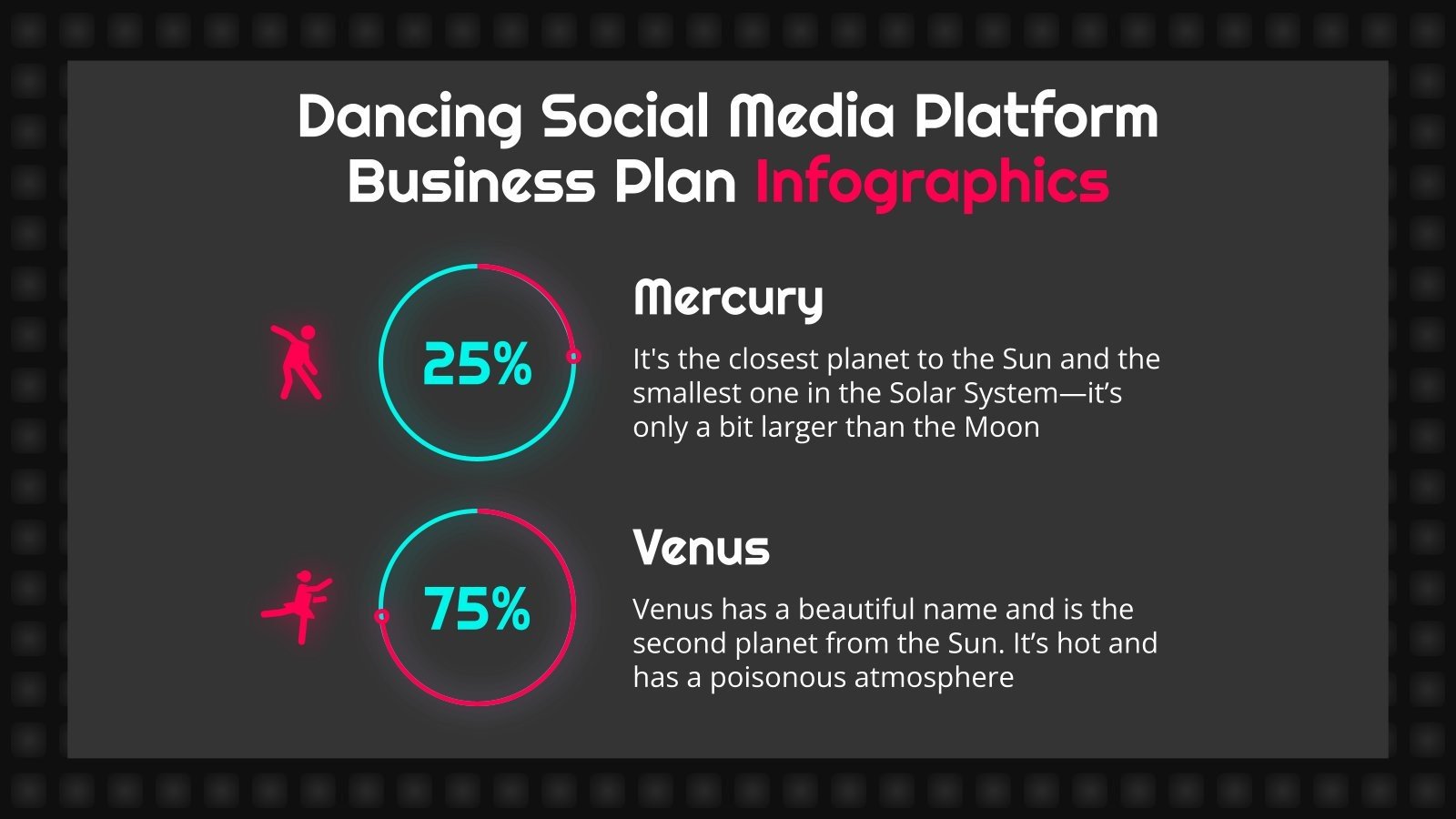 Dancing Social Media Platform Business Plan Infographics

25%

Mercury

It's the closest planet to the Sun and the smallest one in the Solar System—it's only a bit larger than the Moon

75%

Venus

Venus has a beautiful name and is the second planet from the Sun. It's hot and has a poisonous atmosphere