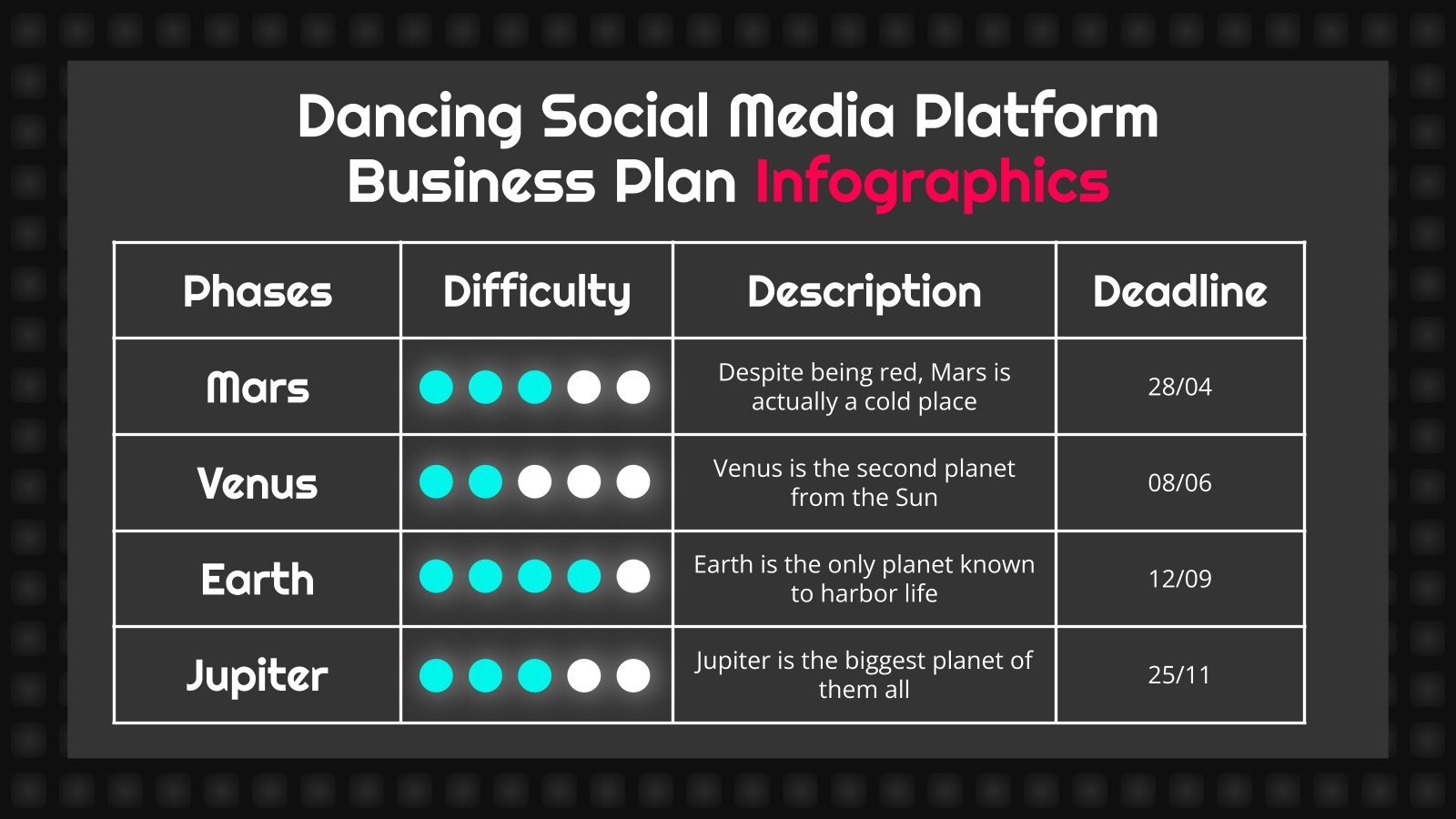 Dancing Social Media Platform Business Plan Infographics

| Phases | Difficulty | Description | Deadline |
|---|---|---|---|
| Mars | | Despite being red, Mars is actually a cold place | 28/04 |
| Venus | | Venus is the second planet from the Sun | 08/06 |
| Earth | | Earth is the only planet known to harbor life | 12/09 |
| Jupiter | | Jupiter is the biggest planet of them all | 25/11 |