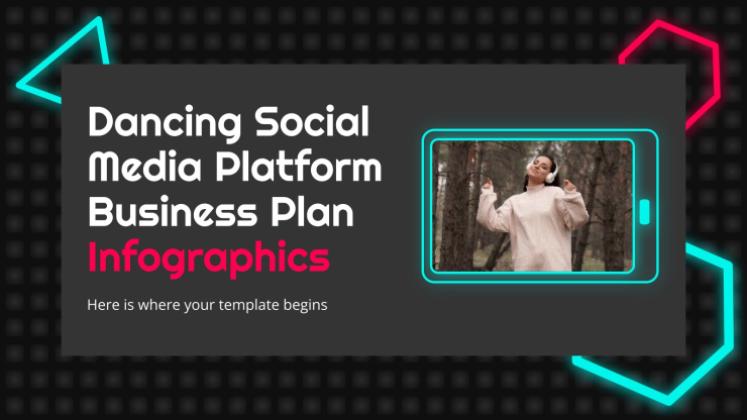 Dancing Social Media Platform Business Plan Infographics

Here is where your template begins