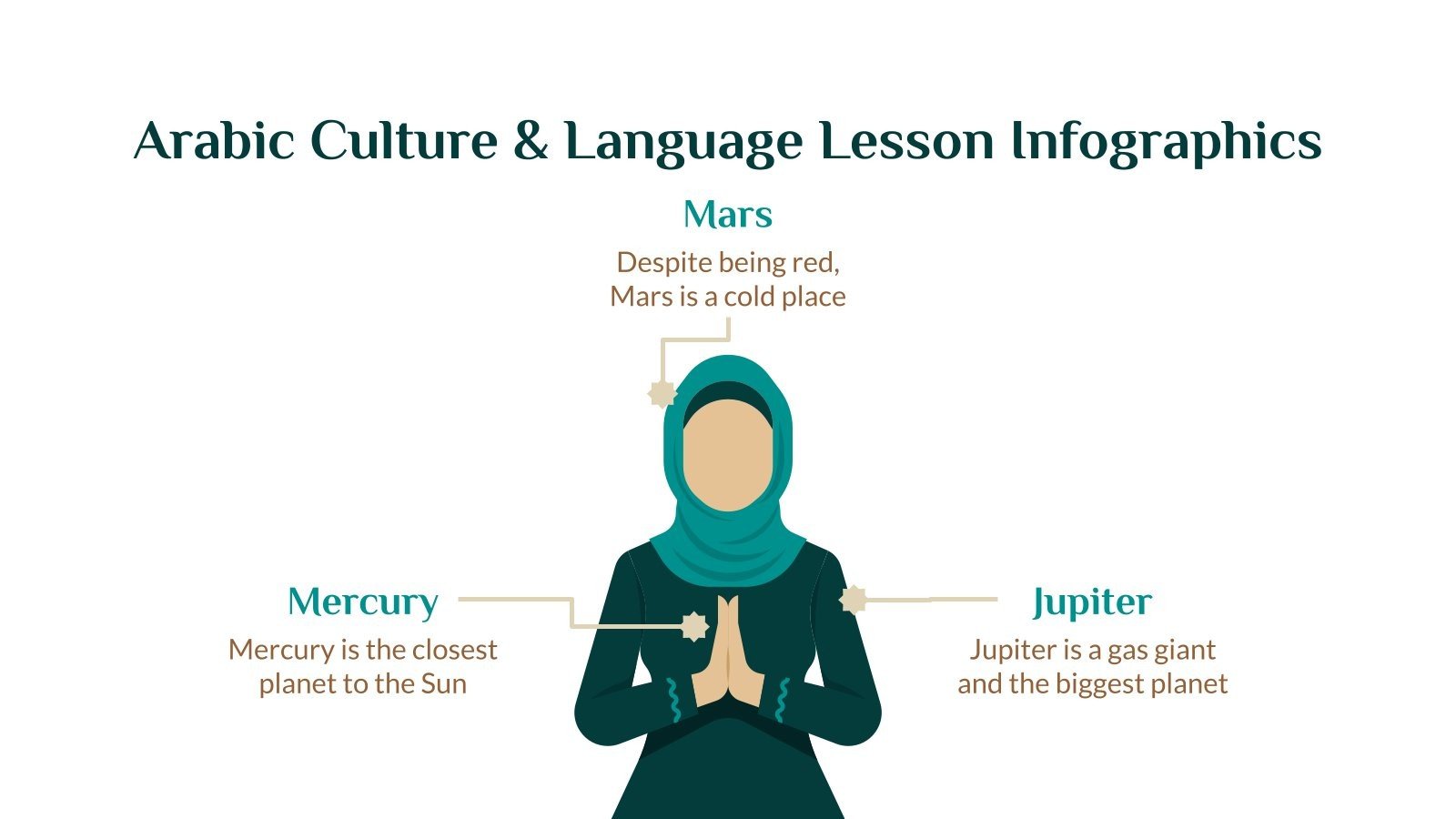 Arabic Culture & Language Lesson Infographics

Mars

Despite being red, Mars is a cold place

Mercury

Mercury is the closest planet to the Sun

Jupiter

Jupiter is a gas giant and the biggest planet