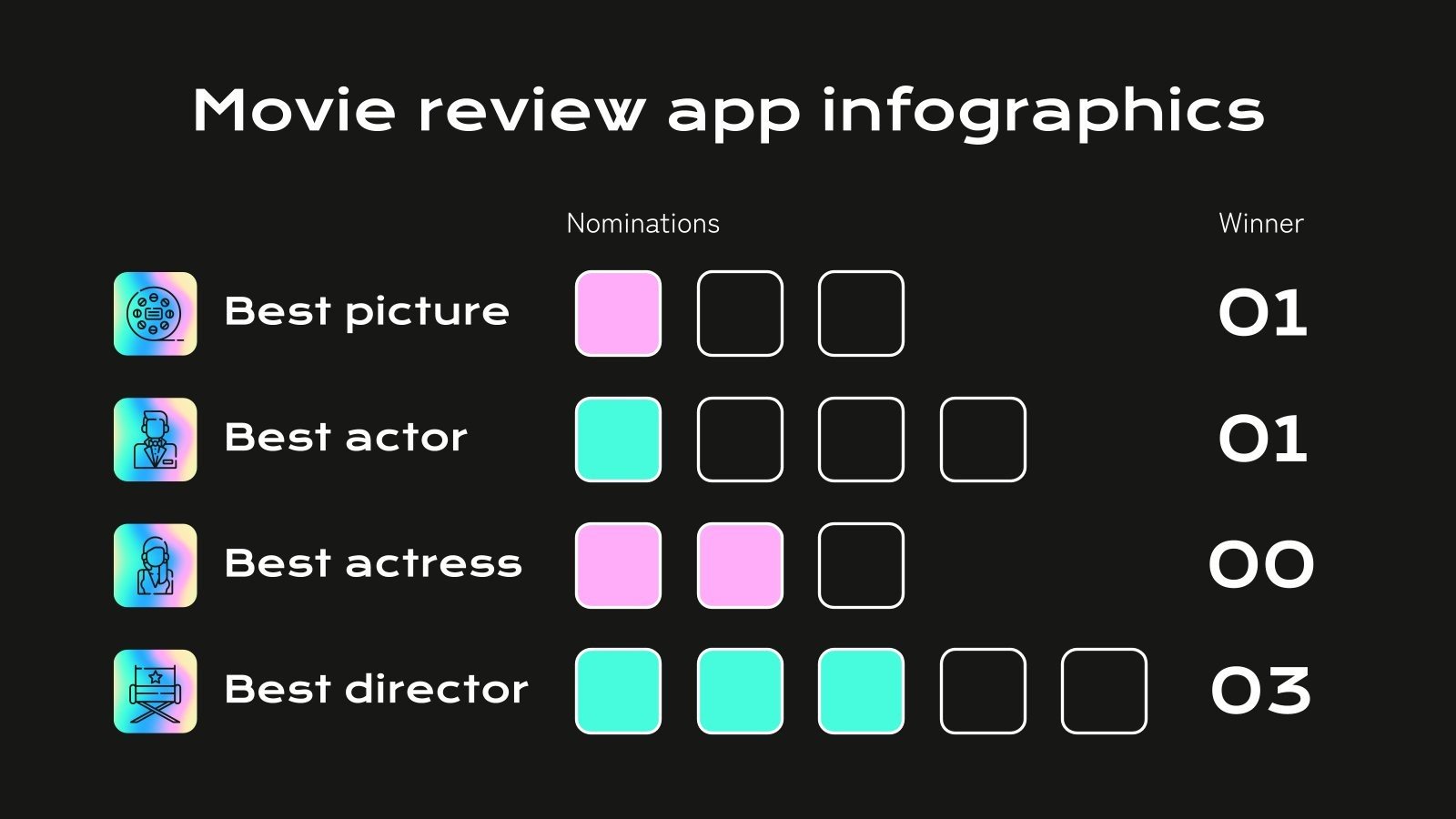 Movie review app infographics

Nominations

Winner

Best picture 01

Best actor 01

Best actress 00

Best director 03