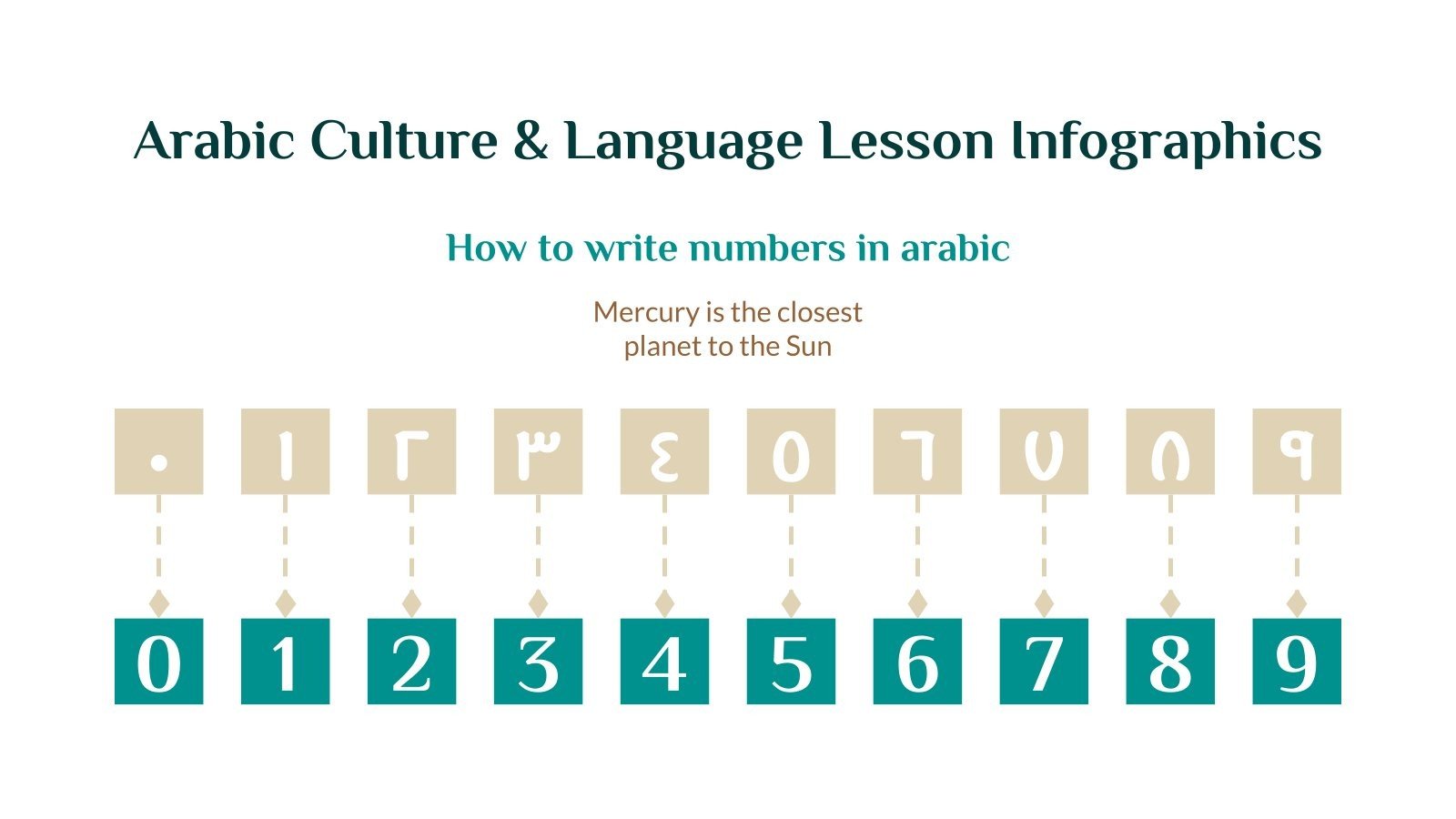 Arabic Culture & Language Lesson Infographics

How to write numbers in arabic

Mercury is the closest planet to the Sun

٠ ١ ٢ ٣ ٤ ٥ ٦ ٧ ٨ ٩

0 1 2 3 4 5 6 7 8 9