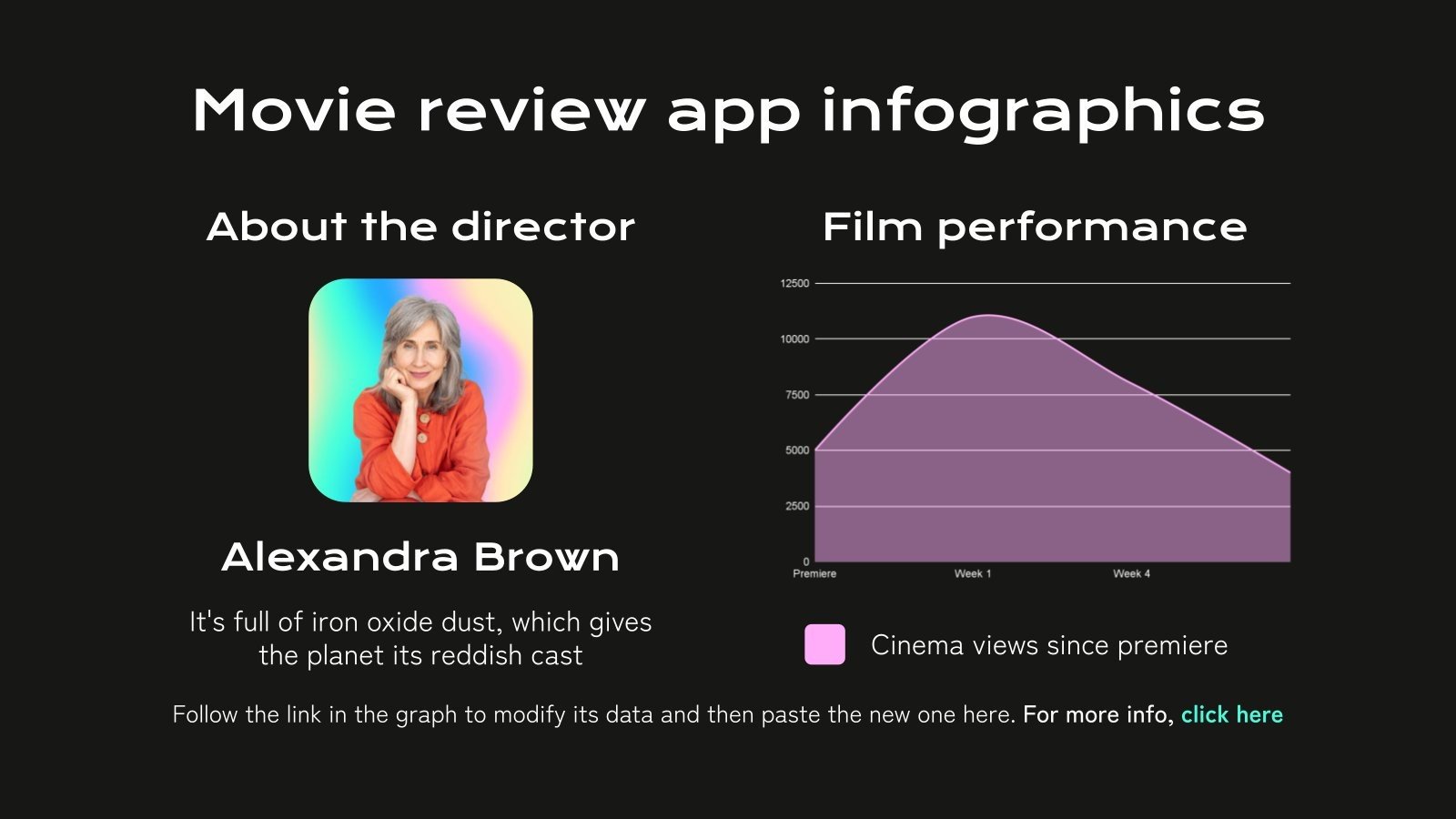 Movie review app infographics

About the director

Alexandra Brown

It's full of iron oxide dust, which gives the planet its reddish cast

Film performance

12500
10000
7500
5000
2500
0
Premiere
Week 1
Week 4

Cinema views since premiere

Follow the link in the graph to modify its data and then paste the new one here. For more info, click here