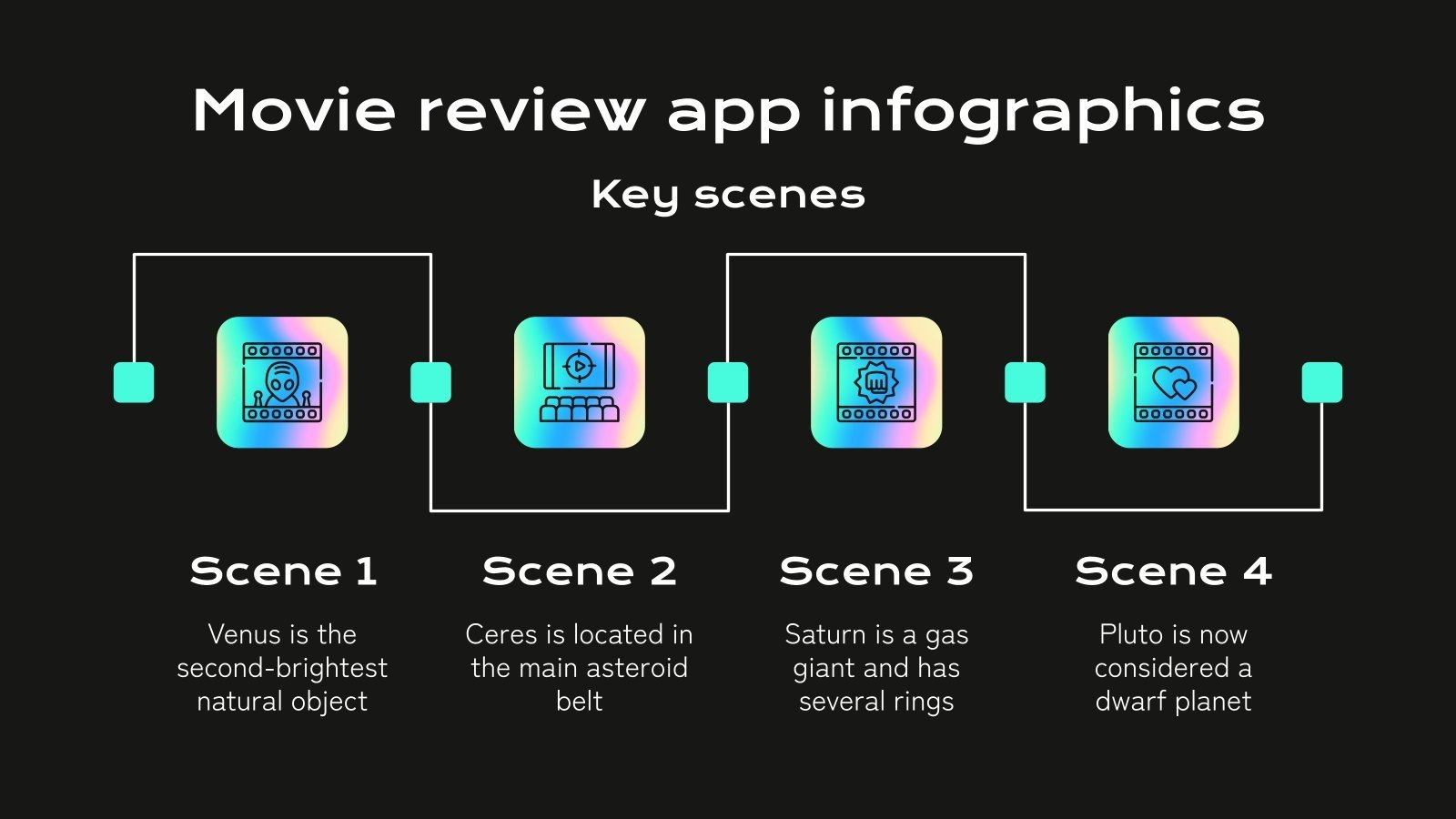 Movie review app infographics

Key scenes

Scene 1

Venus is the second-brightest natural object

Scene 2

Ceres is located in the main asteroid belt

Scene 3

Saturn is a gas giant and has several rings

Scene 4

Pluto is now considered a dwarf planet