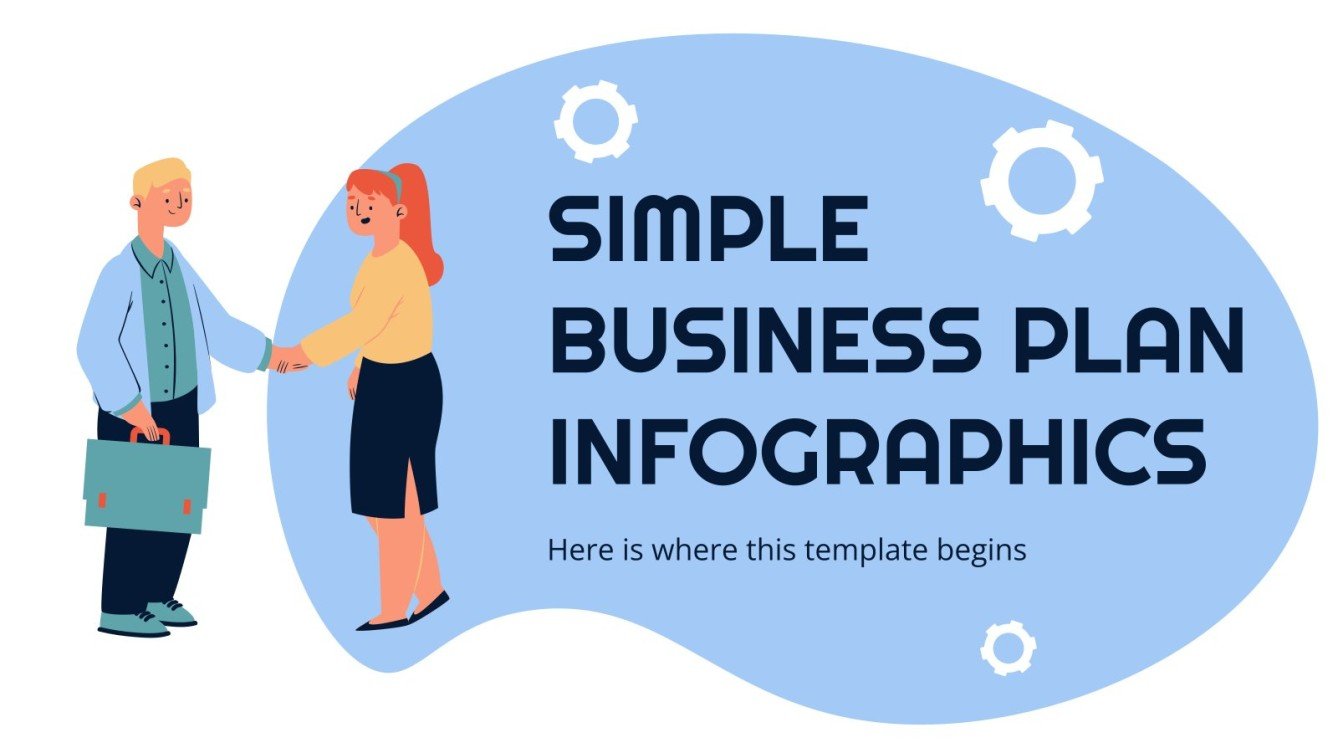 SIMPLE BUSINESS PLAN INFOGRAPHICS

Here is where this template begins