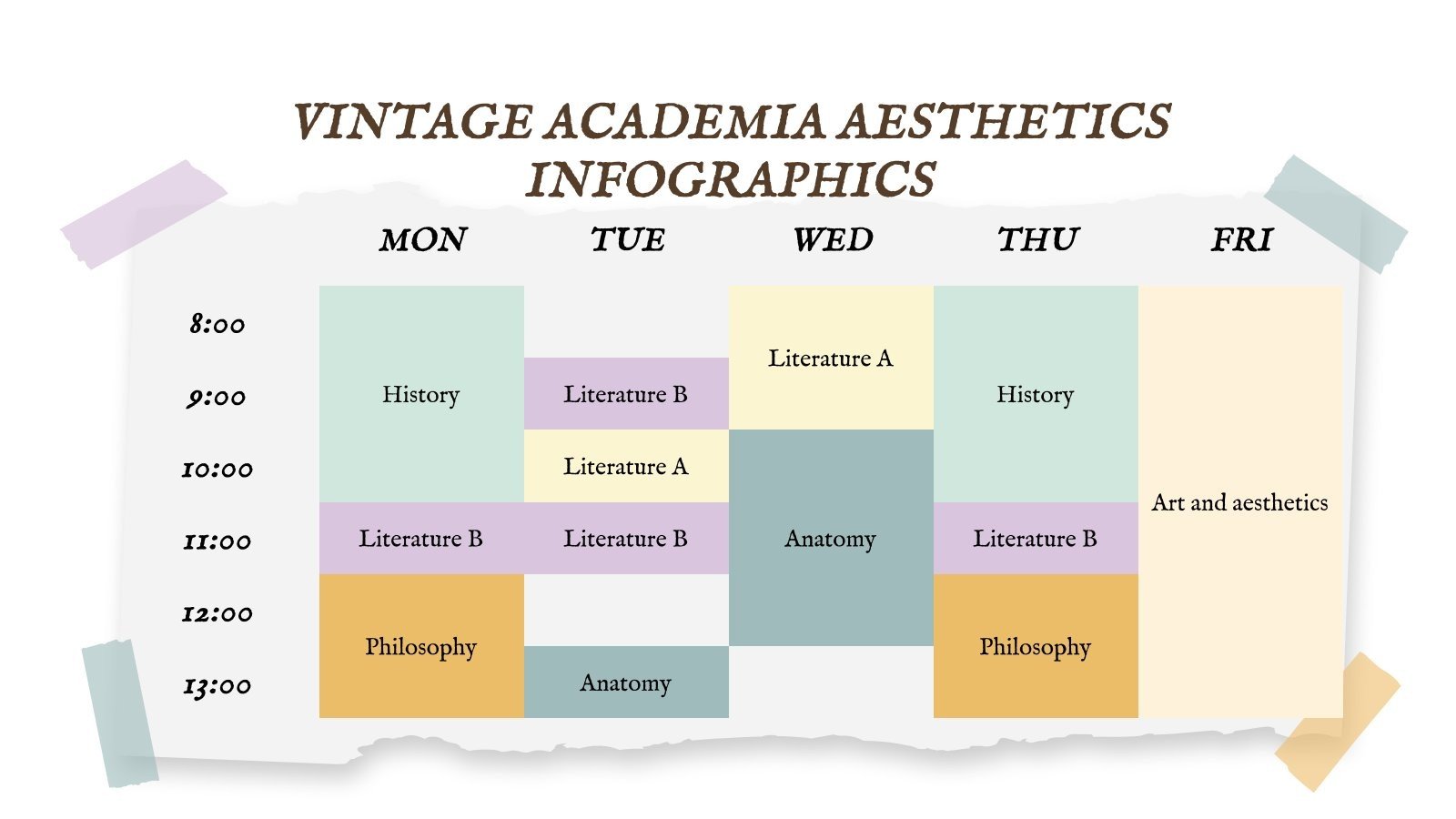 VINTAGE ACADEMIA AESTHETICS INFOGRAPHICS

| | MON | TUE | WED | THU | FRI |
|---|---|---|---|---|---|
| 8:00 | History | | Literature A | History | Art and aesthetics |
| 9:00 | History | Literature B | Literature A | History | Art and aesthetics |
| 10:00 | History | Literature A | Anatomy | History | Art and aesthetics |
| 11:00 | Literature B | Literature B | Anatomy | Literature B | Art and aesthetics |
| 12:00 | Philosophy | | Anatomy | Philosophy | Art and aesthetics |
| 13:00 | Philosophy | Anatomy | | Philosophy | Art and aesthetics |