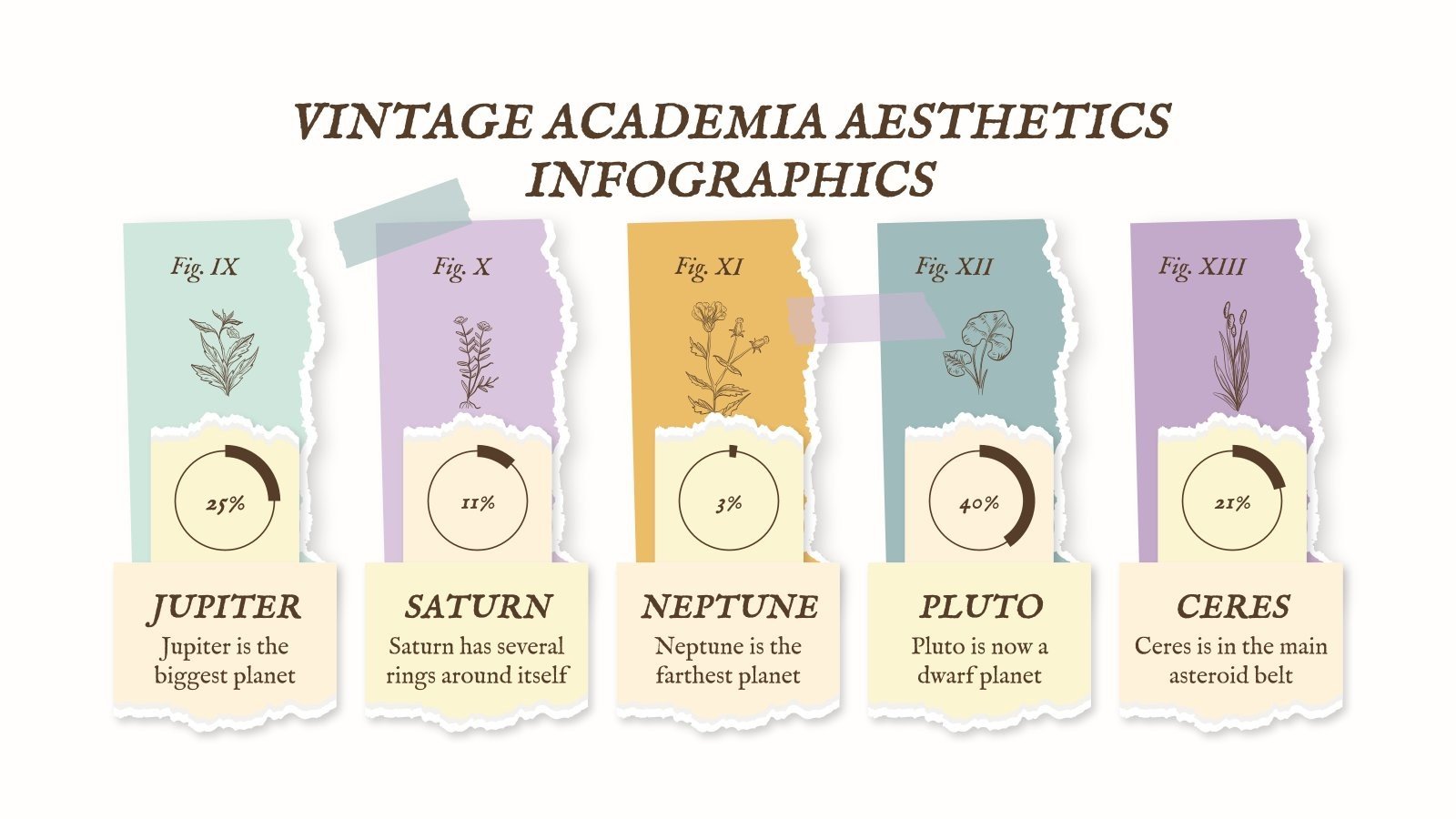 VINTAGE ACADEMIA AESTHETICS INFOGRAPHICS

Fig. IX

25%

JUPITER

Jupiter is the biggest planet

Fig. X

11%

SATURN

Saturn has several rings around itself

Fig. XI

3%

NEPTUNE

Neptune is the farthest planet

Fig. XII

40%

PLUTO

Pluto is now a dwarf planet

Fig. XIII

21%

CERES

Ceres is in the main asteroid belt