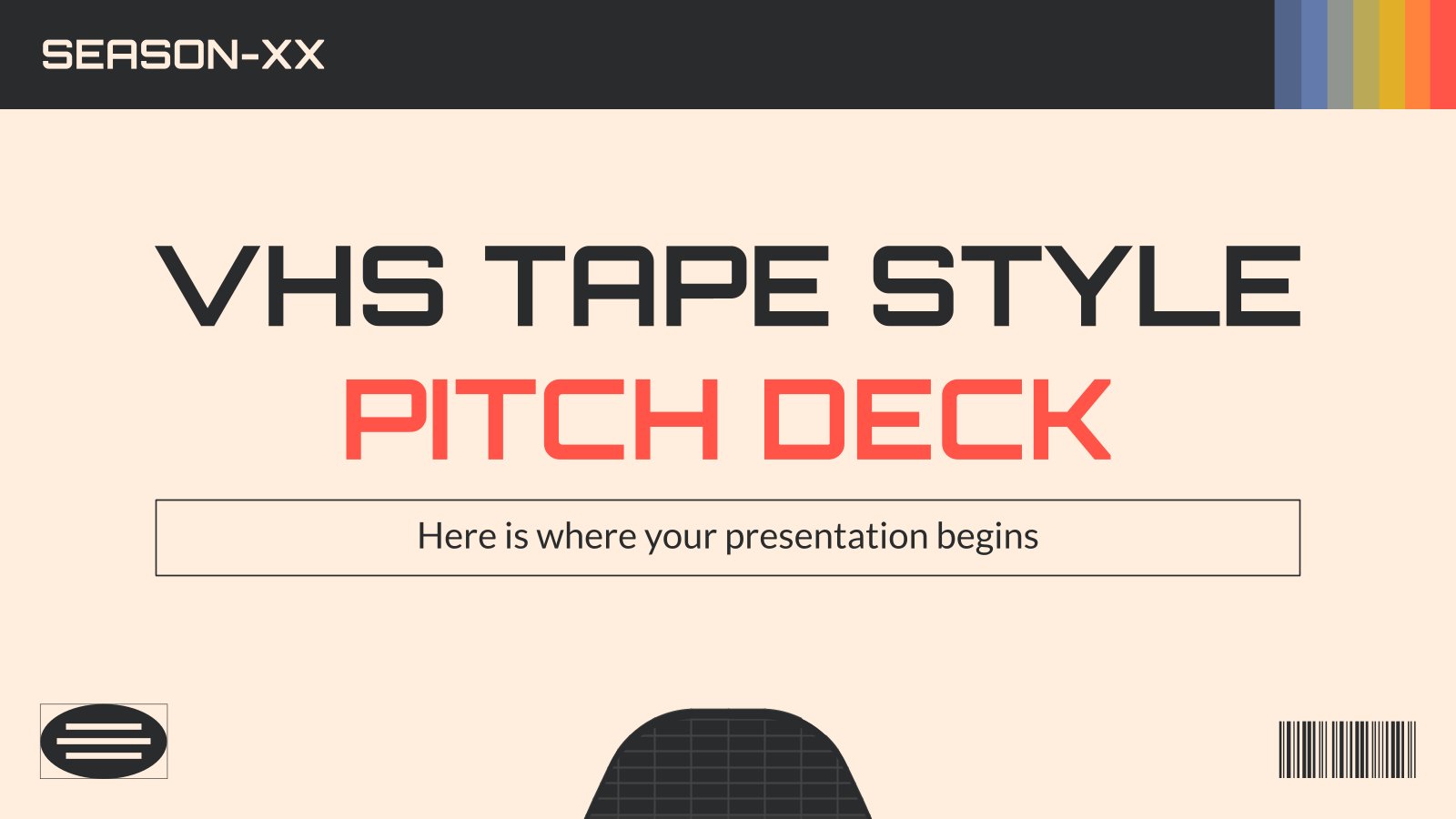 SEASON-XX

VHS TAPE STYLE
PITCH DECK

Here is where your presentation begins