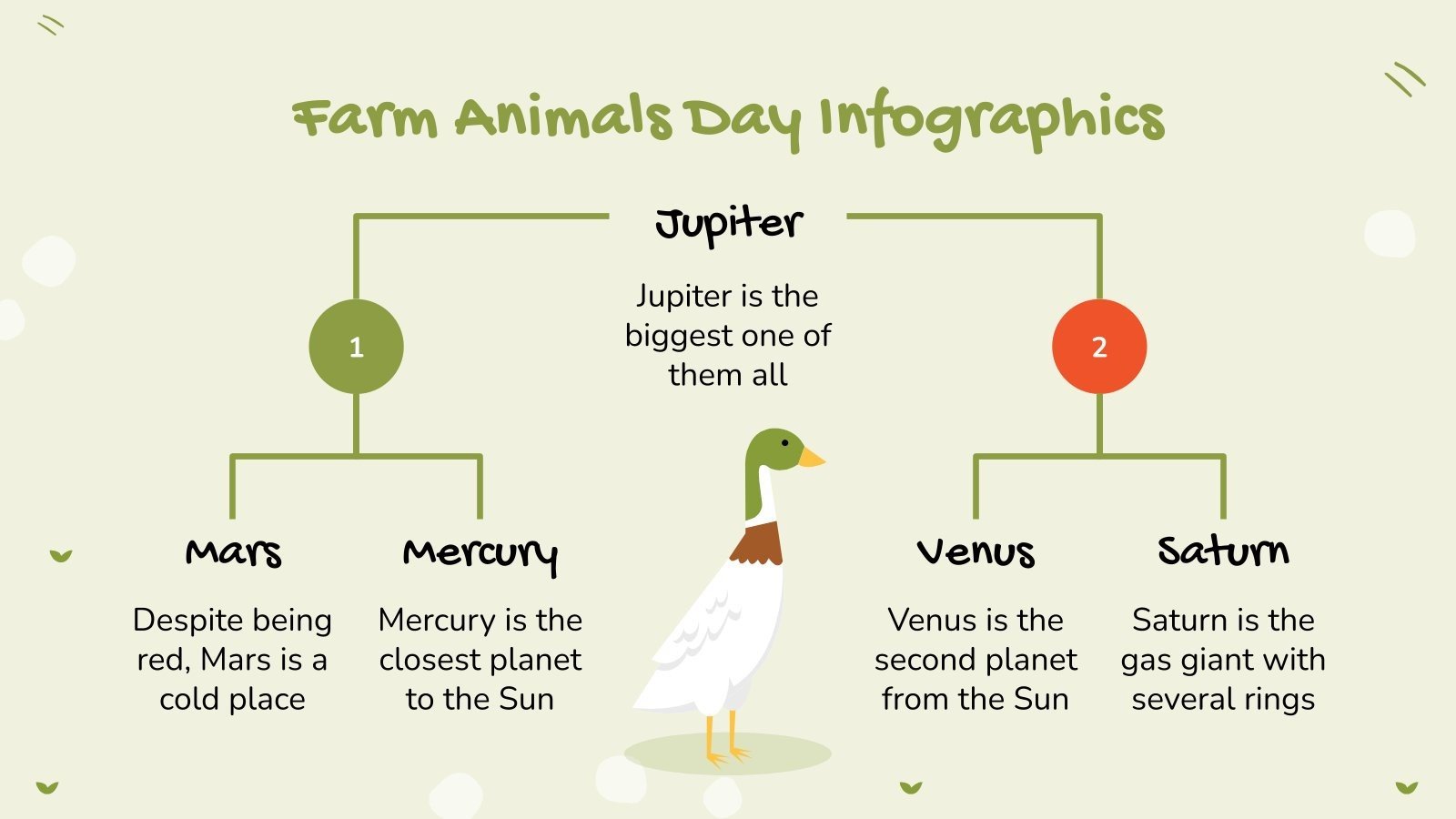 Farm Animals Day Infographics

Jupiter

Jupiter is the biggest one of them all

1

2

Mars

Despite being red, Mars is a cold place

Mercury

Mercury is the closest planet to the Sun

Venus

Venus is the second planet from the Sun

Saturn

Saturn is the gas giant with several rings