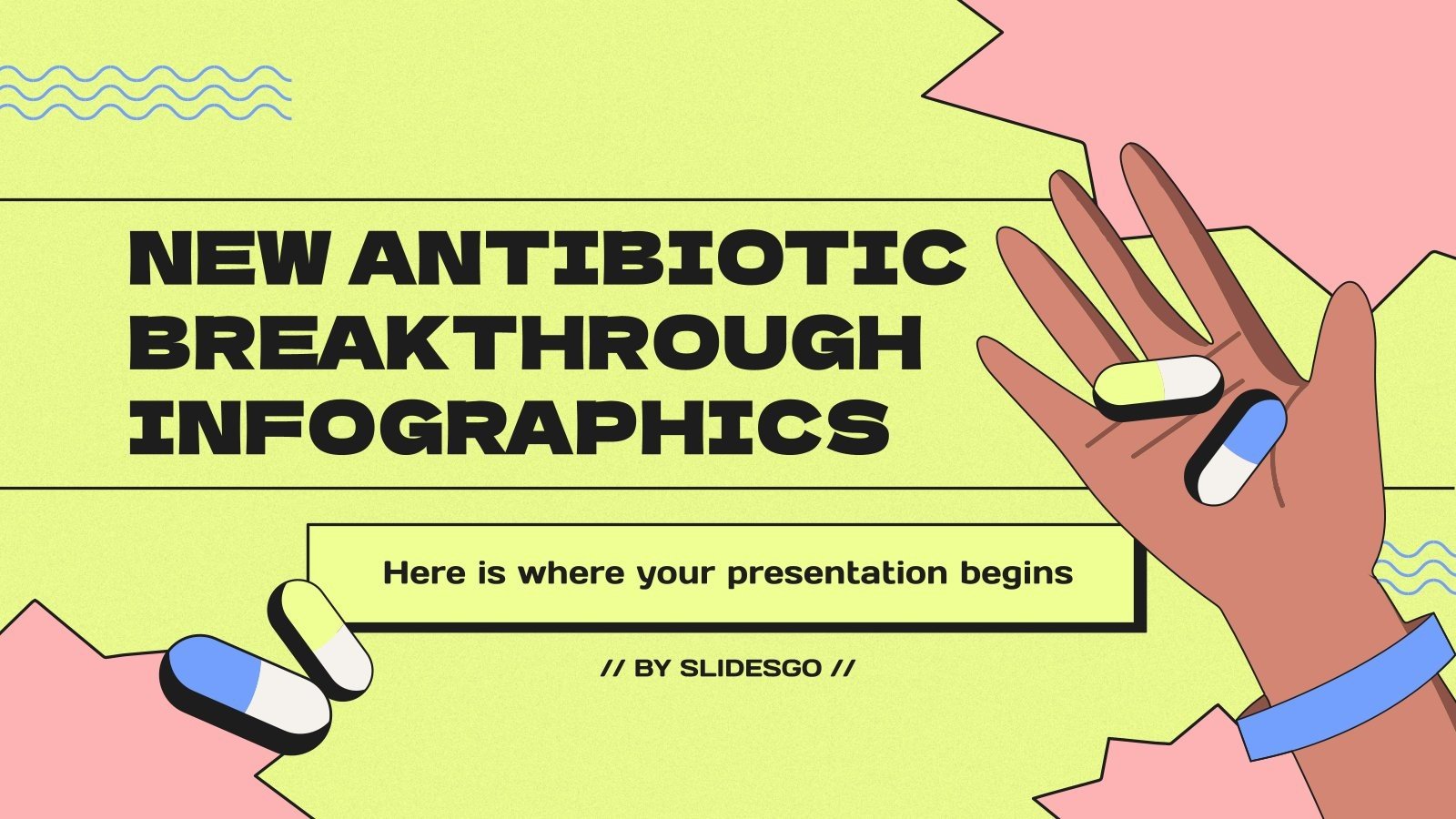 NEW ANTIBIOTIC BREAKTHROUGH INFOGRAPHICS

Here is where your presentation begins

// BY SLIDESGO //