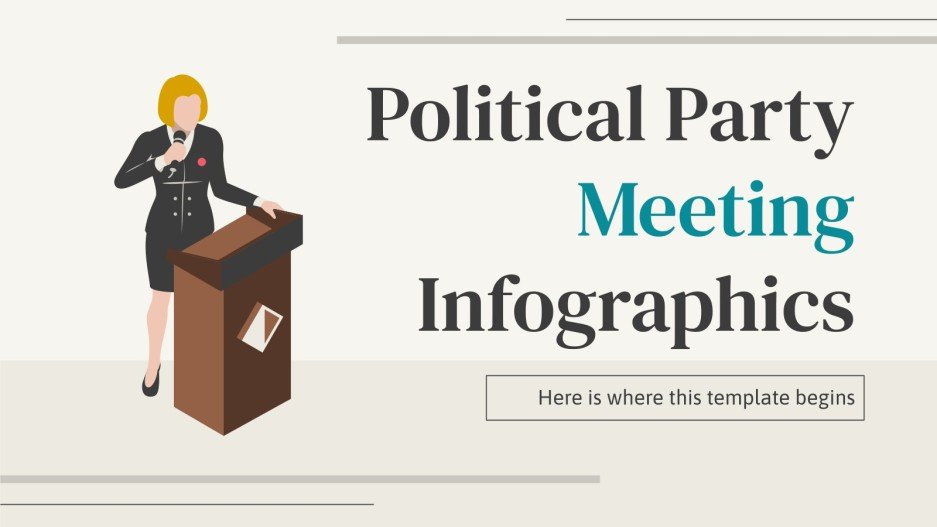 Political Party Meeting Infographics

Here is where this template begins