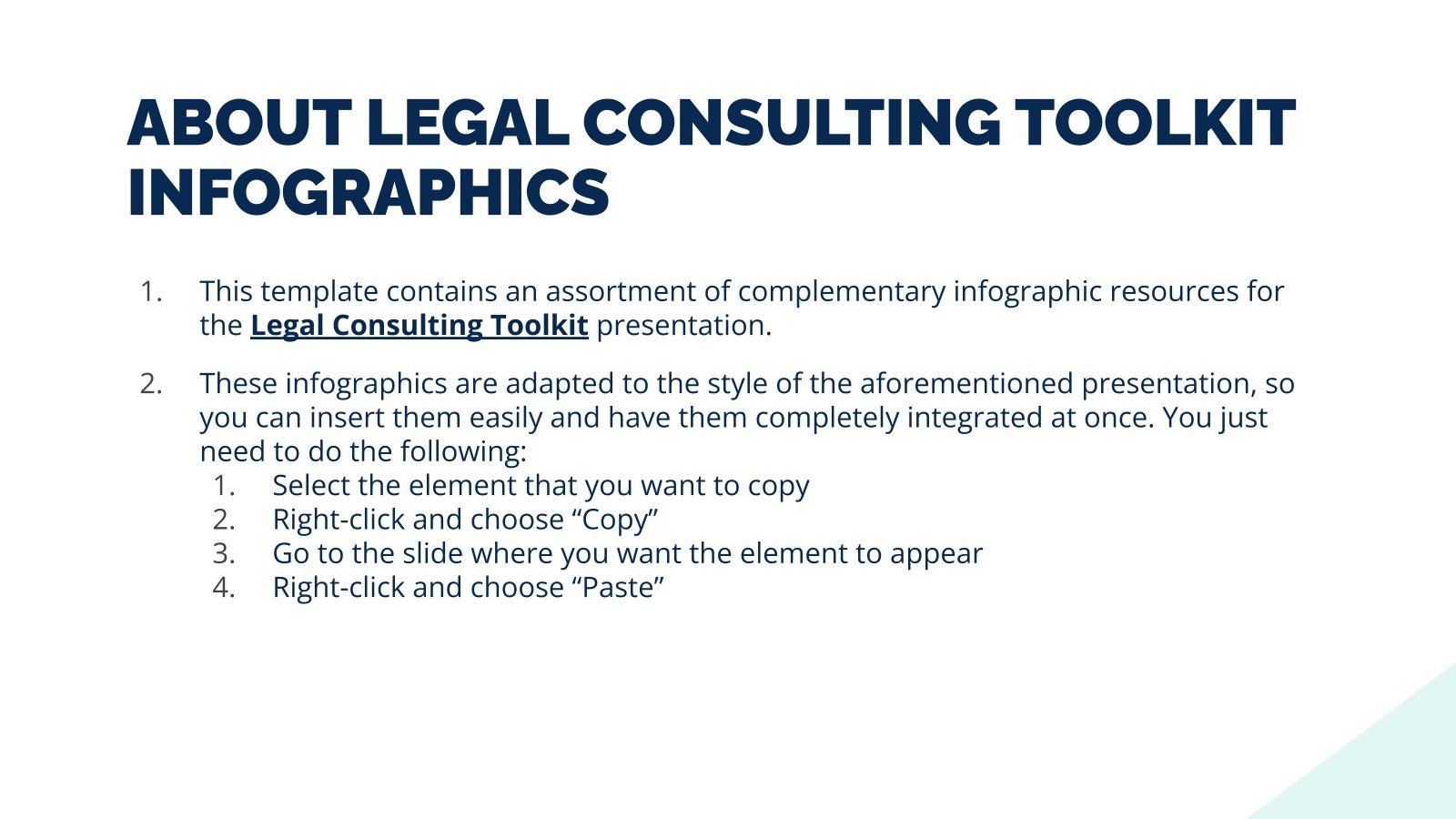 ABOUT LEGAL CONSULTING TOOLKIT INFOGRAPHICS

1. This template contains an assortment of complementary infographic resources for the Legal Consulting Toolkit presentation.

2. These infographics are adapted to the style of the aforementioned presentation, so you can insert them easily and have them completely integrated at once. You just need to do the following:
   1. Select the element that you want to copy
   2. Right-click and choose “Copy”
   3. Go to the slide where you want the element to appear
   4. Right-click and choose “Paste”