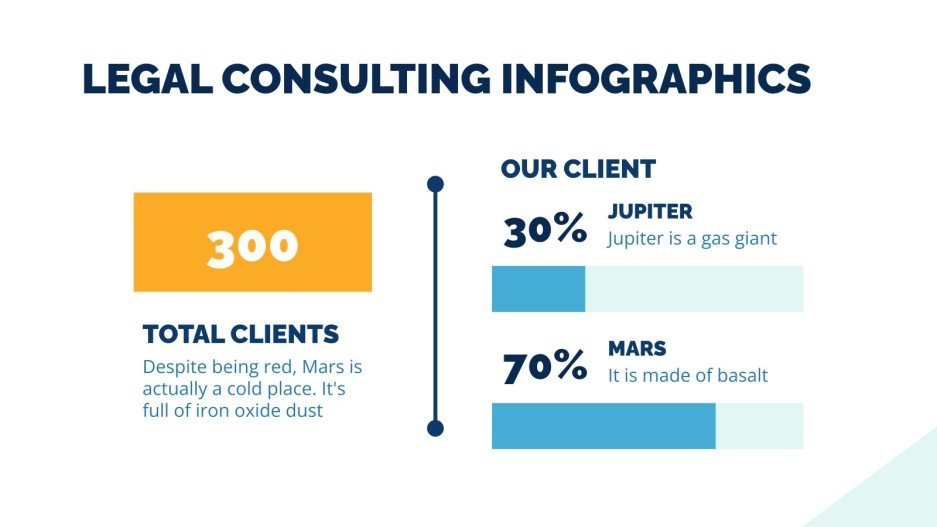 LEGAL CONSULTING INFOGRAPHICS

300

TOTAL CLIENTS
Despite being red, Mars is actually a cold place. It's full of iron oxide dust

OUR CLIENT

30%
JUPITER
Jupiter is a gas giant

70%
MARS
It is made of basalt