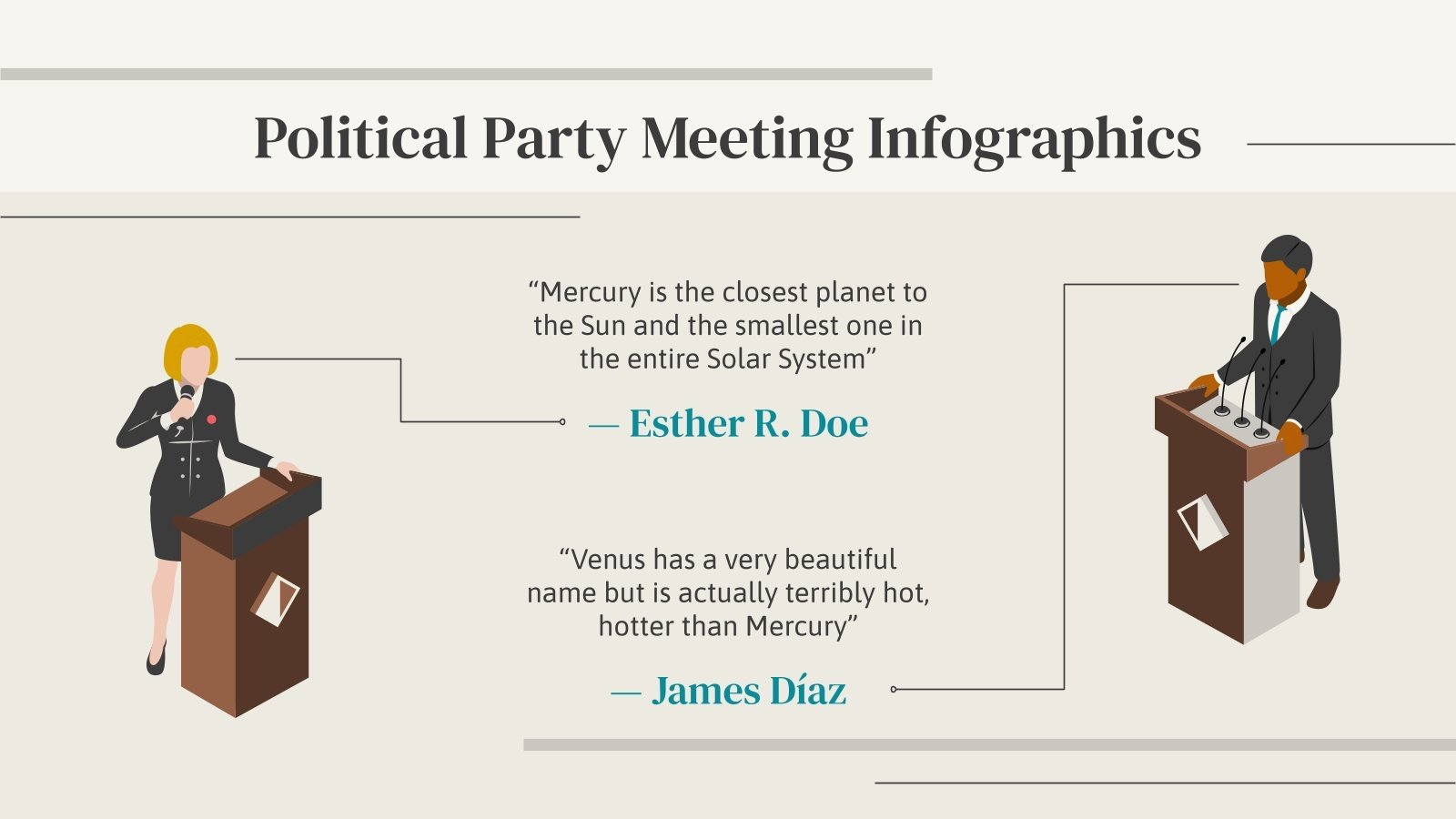 Political Party Meeting Infographics

“Mercury is the closest planet to the Sun and the smallest one in the entire Solar System”

— Esther R. Doe

“Venus has a very beautiful name but is actually terribly hot, hotter than Mercury”

— James Díaz