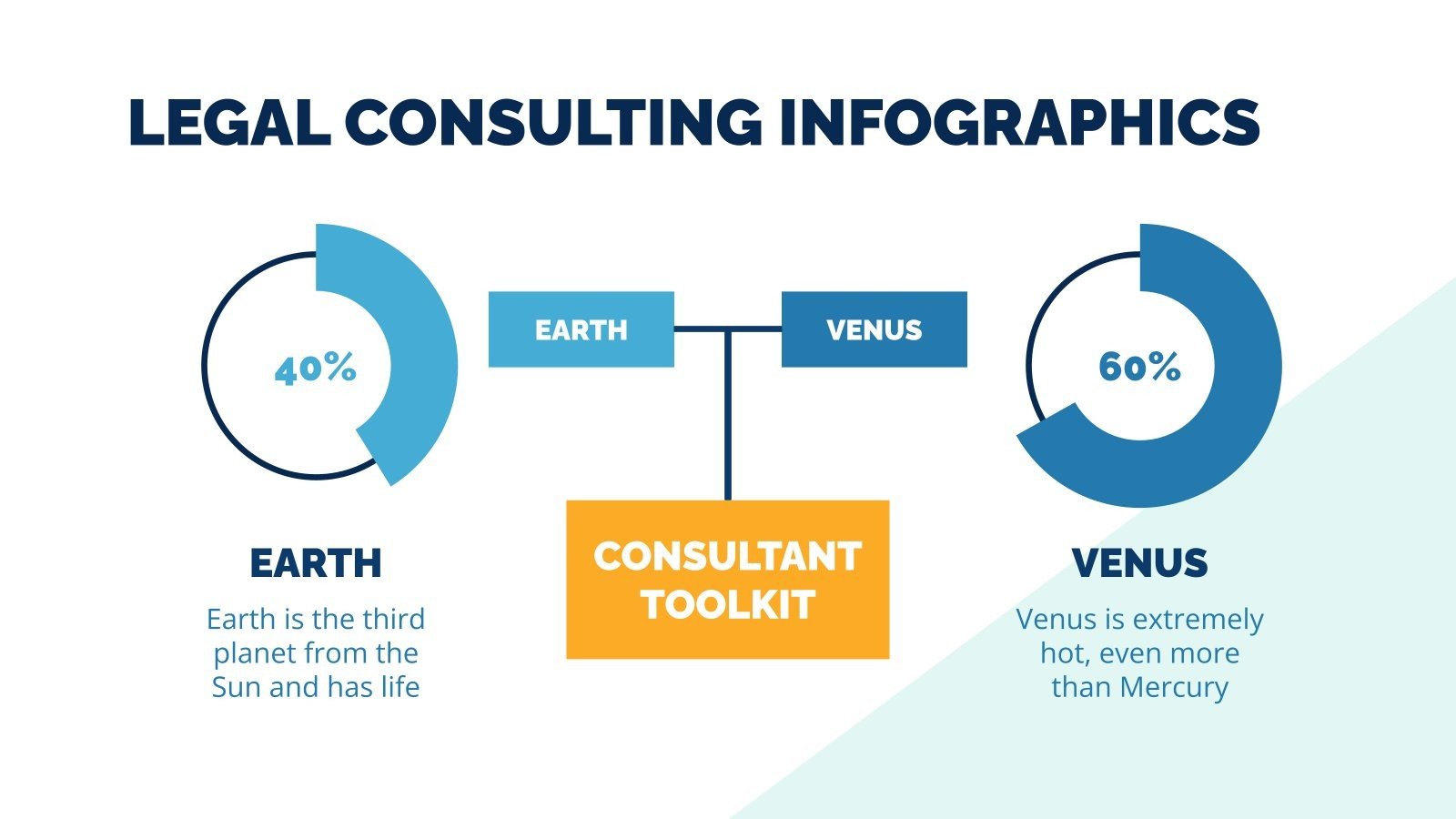 LEGAL CONSULTING INFOGRAPHICS

40%

EARTH

VENUS

60%

CONSULTANT TOOLKIT

EARTH

Earth is the third planet from the Sun and has life

VENUS

Venus is extremely hot, even more than Mercury