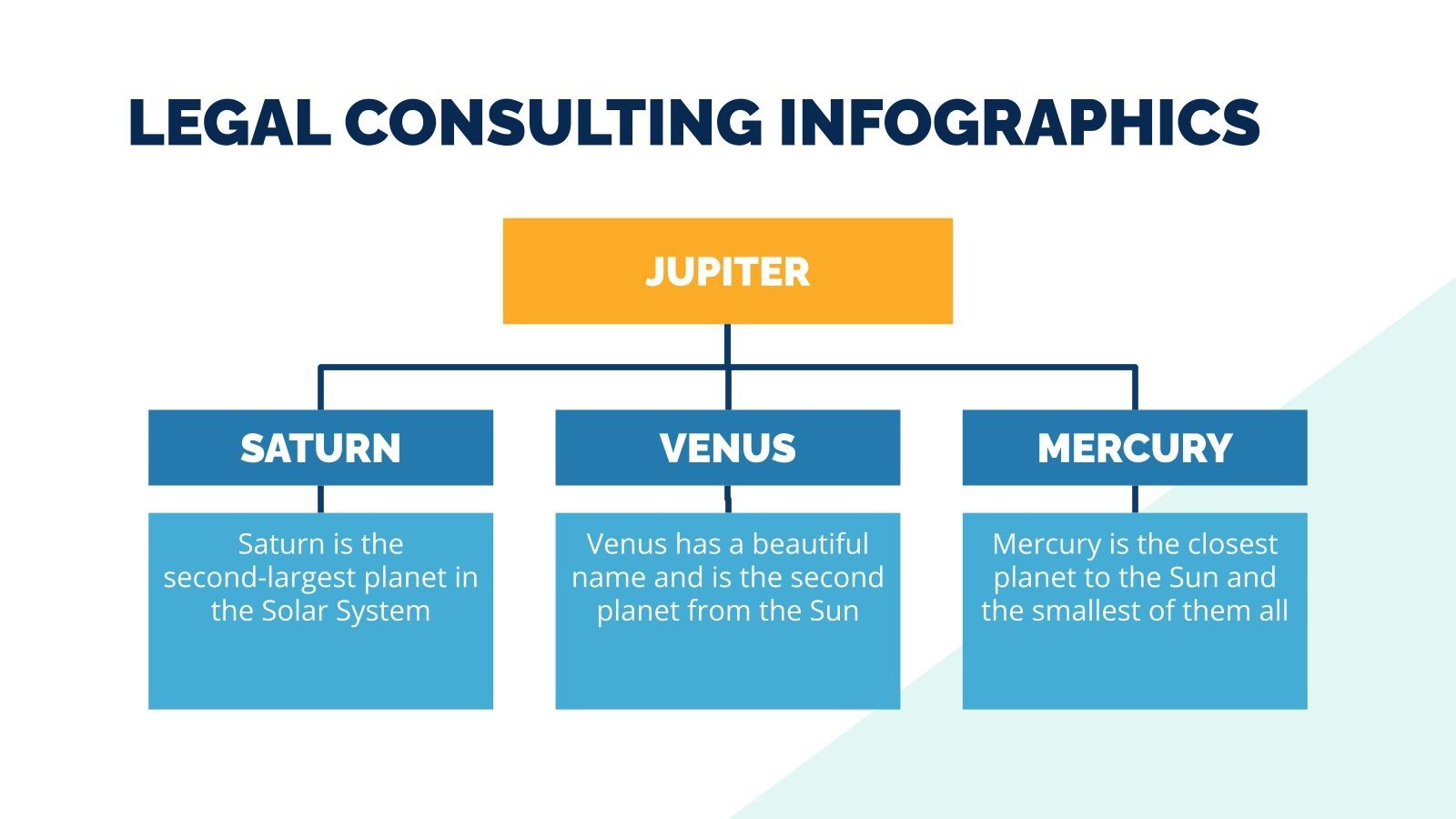 LEGAL CONSULTING INFOGRAPHICS

JUPITER

SATURN

Saturn is the second-largest planet in the Solar System

VENUS

Venus has a beautiful name and is the second planet from the Sun

MERCURY

Mercury is the closest planet to the Sun and the smallest of them all