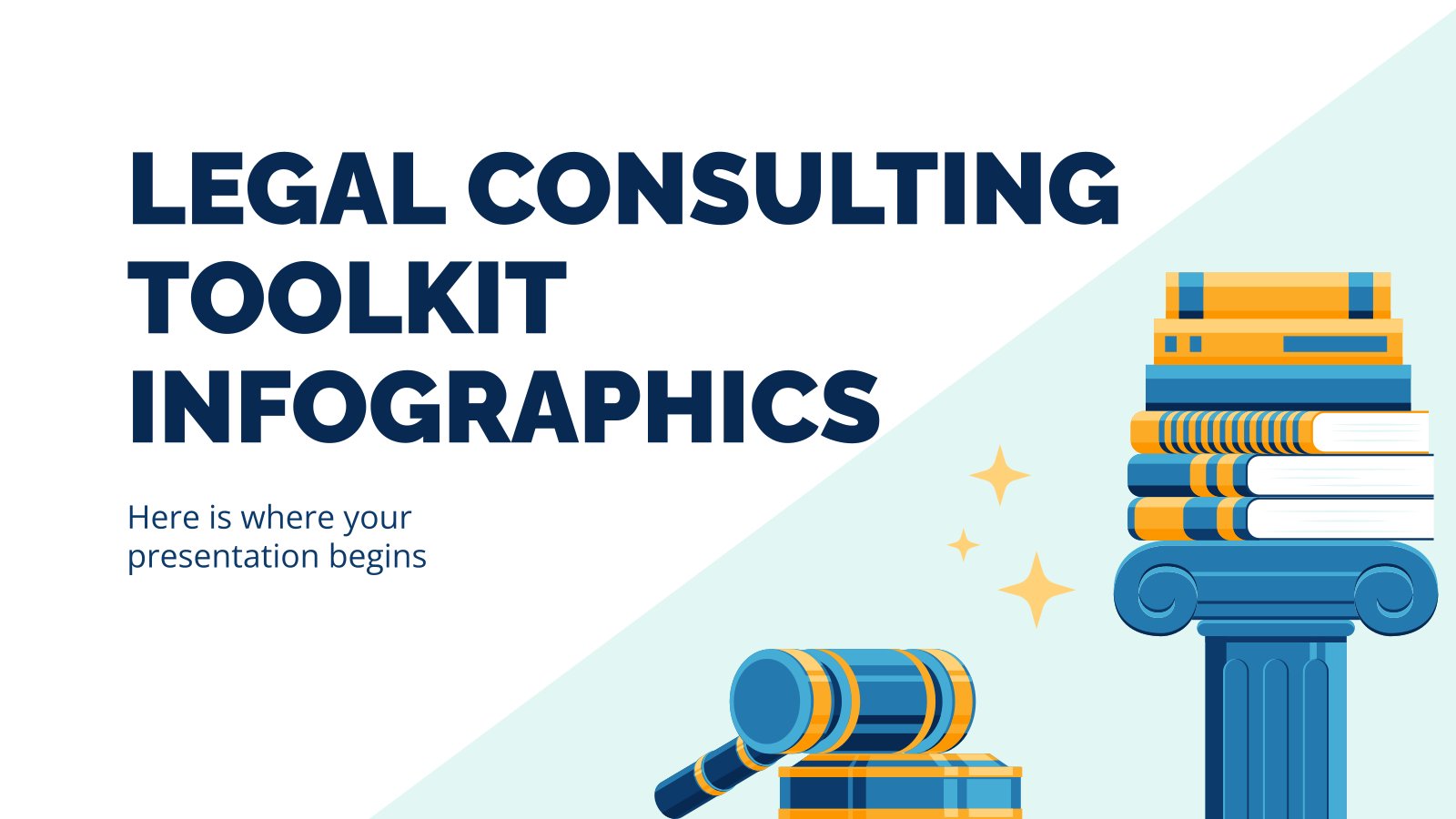 LEGAL CONSULTING TOOLKIT INFOGRAPHICS

Here is where your presentation begins