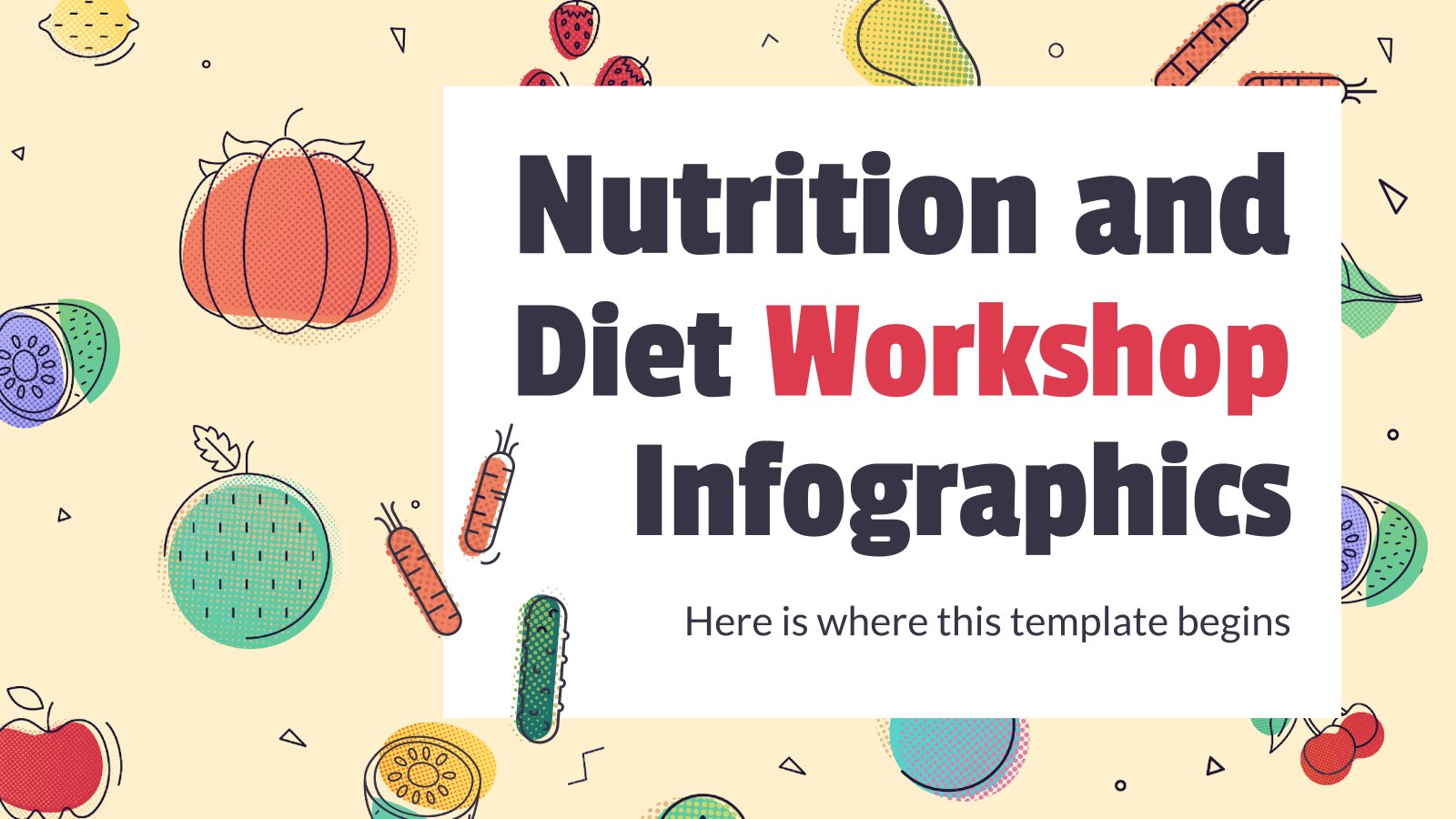 Nutrition and Diet Workshop Infographics

Here is where this template begins