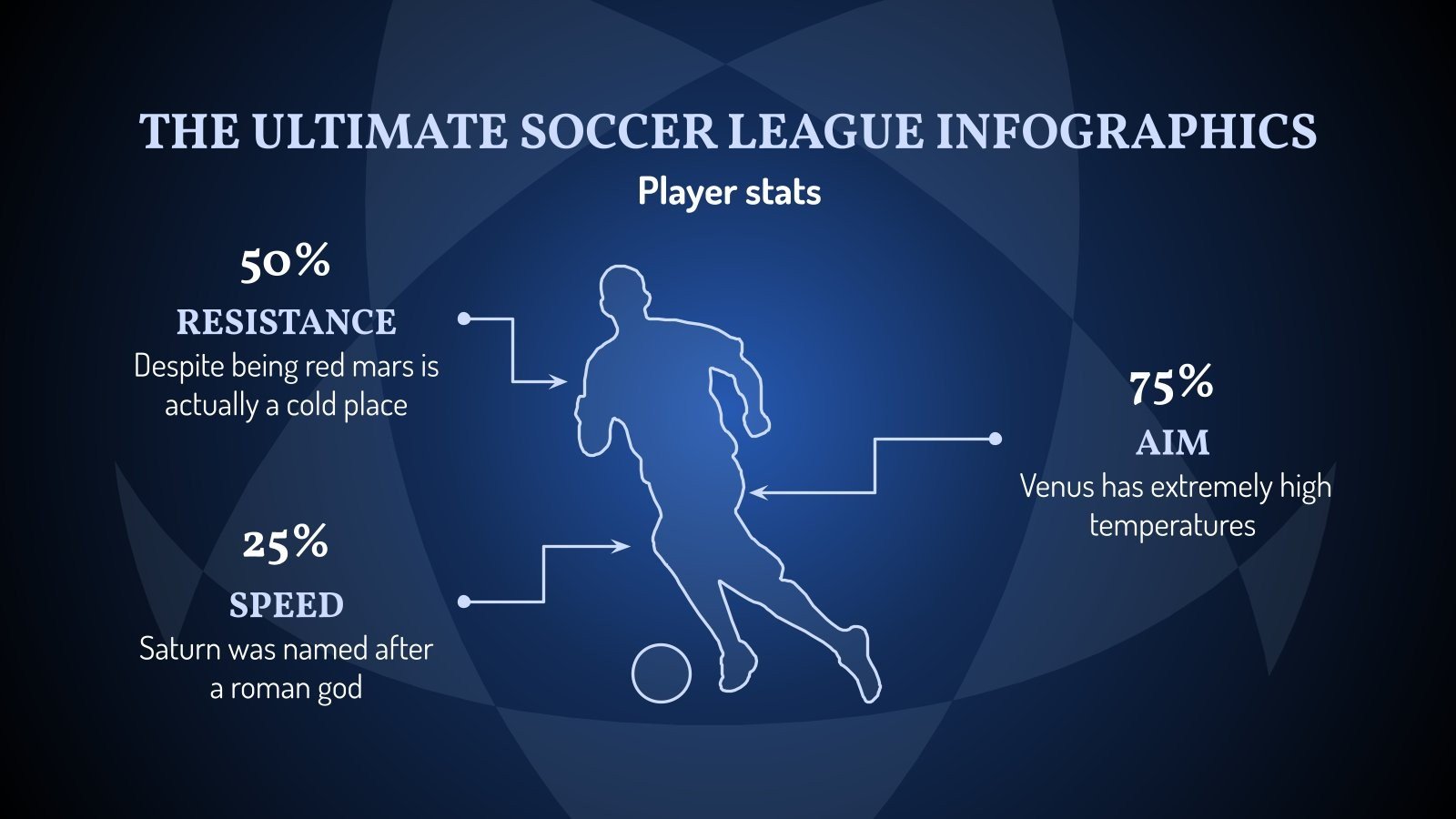 THE ULTIMATE SOCCER LEAGUE INFOGRAPHICS

Player stats

50%

RESISTANCE

Despite being red mars is actually a cold place

25%

SPEED

Saturn was named after a roman god

75%

AIM

Venus has extremely high temperatures