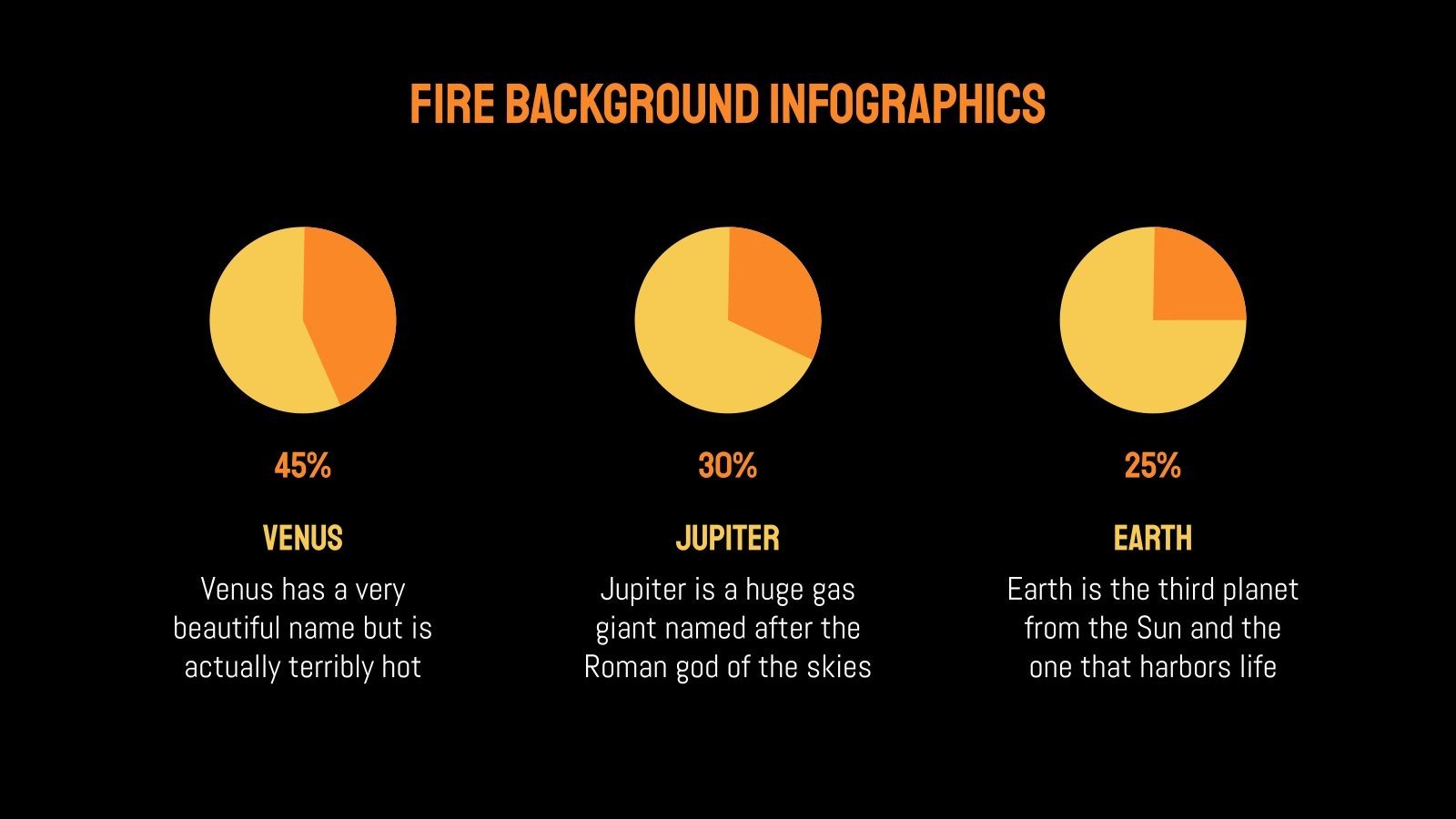 FIRE BACKGROUND INFOGRAPHICS

45%

VENUS

Venus has a very beautiful name but is actually terribly hot

30%

JUPITER

Jupiter is a huge gas giant named after the Roman god of the skies

25%

EARTH

Earth is the third planet from the Sun and the one that harbors life