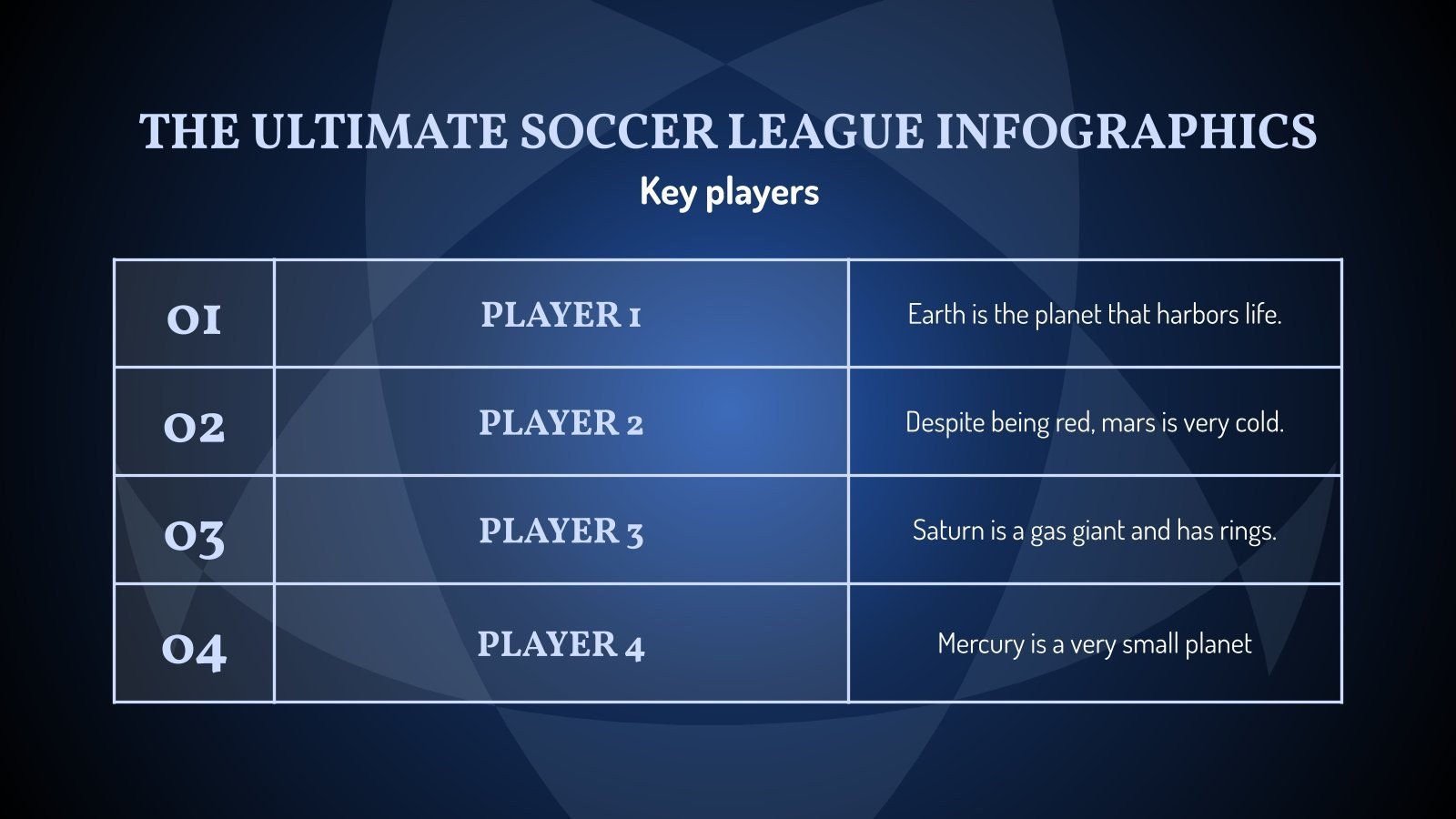 THE ULTIMATE SOCCER LEAGUE INFOGRAPHICS

Key players

| 01 | PLAYER 1 | Earth is the planet that harbors life. |
|---|---|---|
| 02 | PLAYER 2 | Despite being red, mars is very cold. |
| 03 | PLAYER 3 | Saturn is a gas giant and has rings. |
| 04 | PLAYER 4 | Mercury is a very small planet |