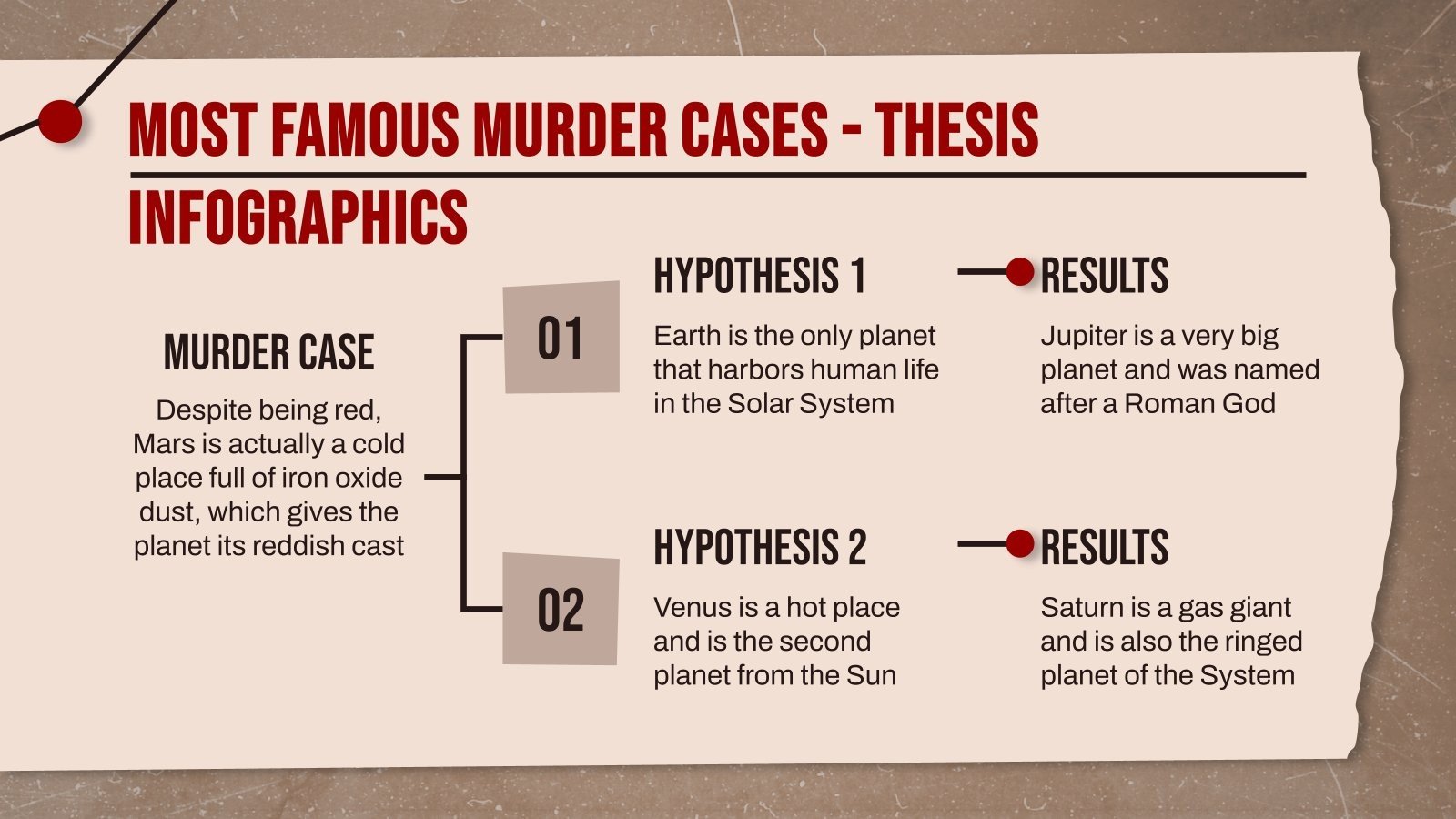 MOST FAMOUS MURDER CASES - THESIS INFOGRAPHICS

MURDER CASE

Despite being red, Mars is actually a cold place full of iron oxide dust, which gives the planet its reddish cast

01

HYPOTHESIS 1

Earth is the only planet that harbors human life in the Solar System

RESULTS

Jupiter is a very big planet and was named after a Roman God

02

HYPOTHESIS 2

Venus is a hot place and is the second planet from the Sun

RESULTS

Saturn is a gas giant and is also the ringed planet of the System