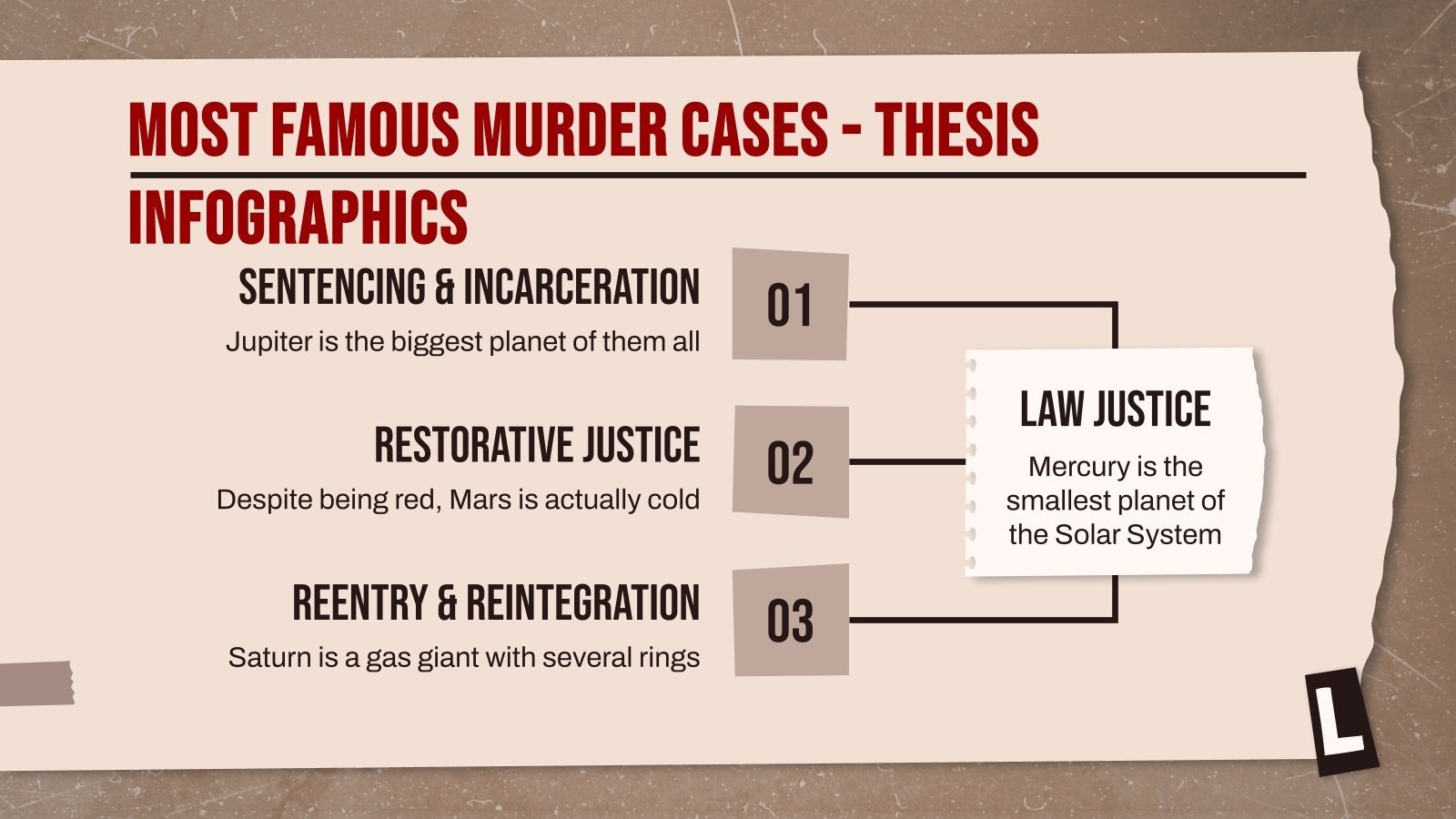 MOST FAMOUS MURDER CASES - THESIS INFOGRAPHICS

SENTENCING & INCARCERATION

Jupiter is the biggest planet of them all

01

RESTORATIVE JUSTICE

Despite being red, Mars is actually cold

02

REENTRY & REINTEGRATION

Saturn is a gas giant with several rings

03

LAW JUSTICE

Mercury is the smallest planet of the Solar System

L