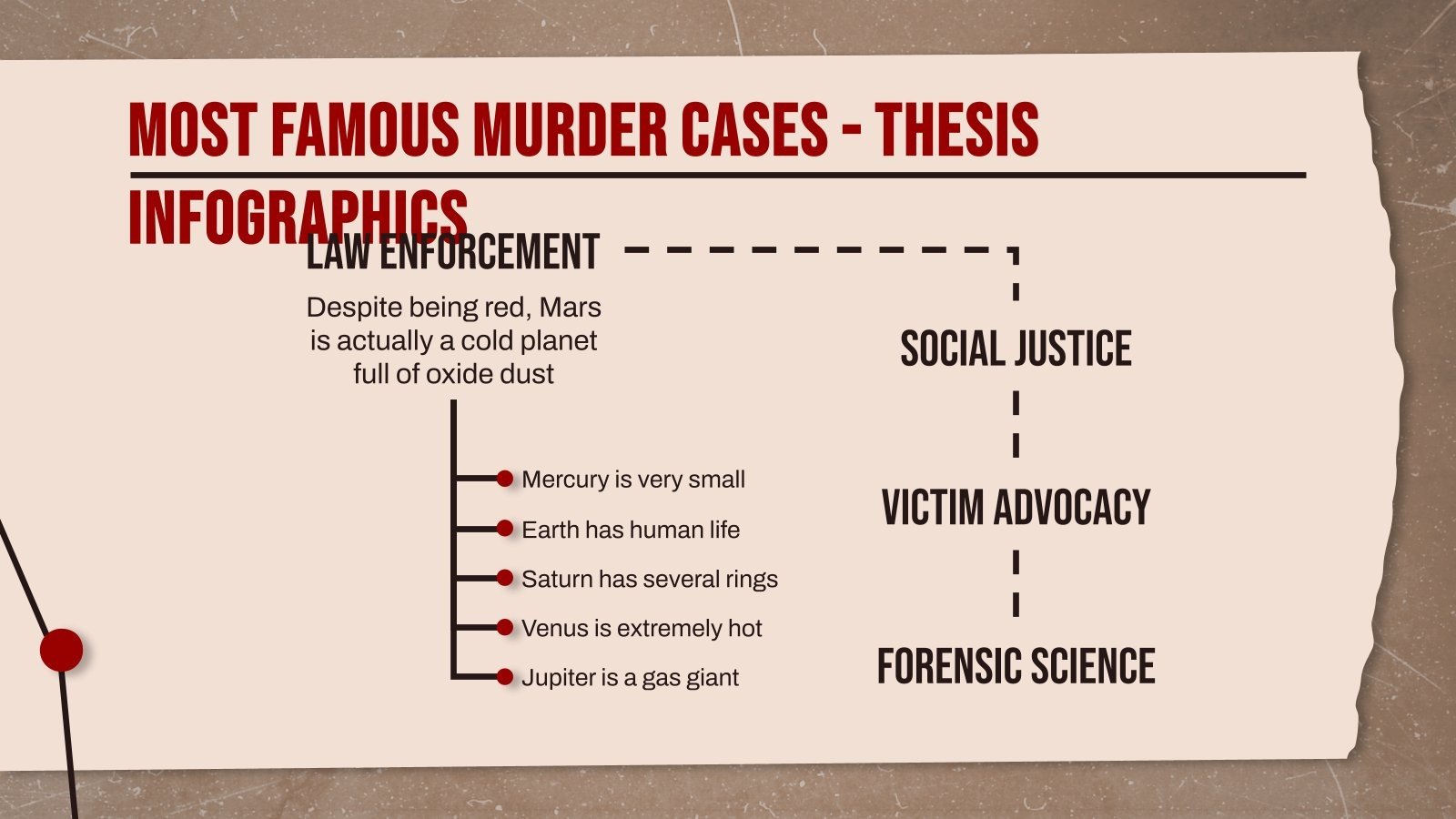 MOST FAMOUS MURDER CASES - THESIS INFOGRAPHICS

LAW ENFORCEMENT

Despite being red, Mars is actually a cold planet full of oxide dust

Mercury is very small

Earth has human life

Saturn has several rings

Venus is extremely hot

Jupiter is a gas giant

SOCIAL JUSTICE

VICTIM ADVOCACY

FORENSIC SCIENCE