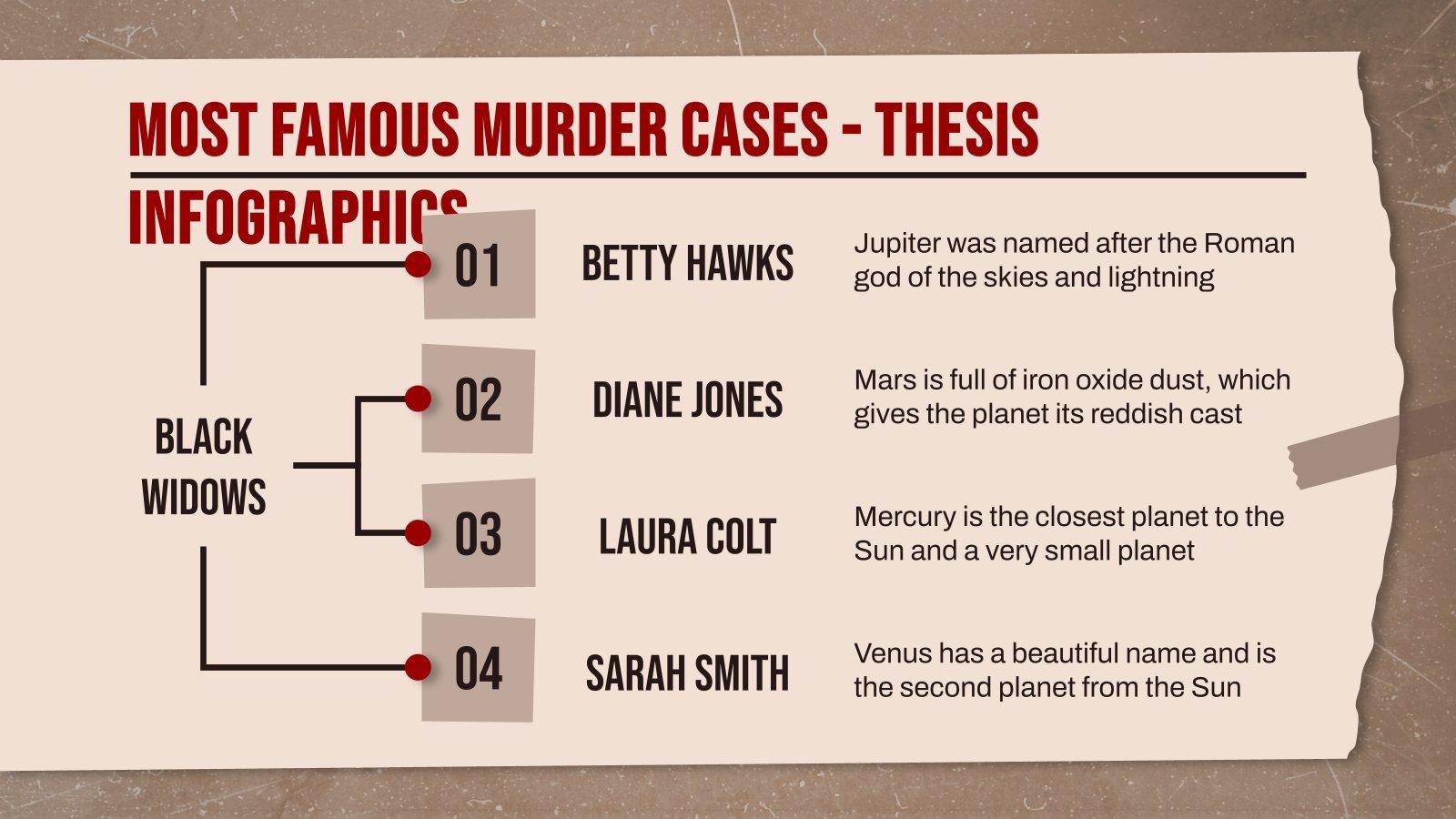 MOST FAMOUS MURDER CASES - THESIS INFOGRAPHICS

BLACK WIDOWS

01

BETTY HAWKS

Jupiter was named after the Roman god of the skies and lightning

02

DIANE JONES

Mars is full of iron oxide dust, which gives the planet its reddish cast

03

LAURA COLT

Mercury is the closest planet to the Sun and a very small planet

04

SARAH SMITH

Venus has a beautiful name and is the second planet from the Sun