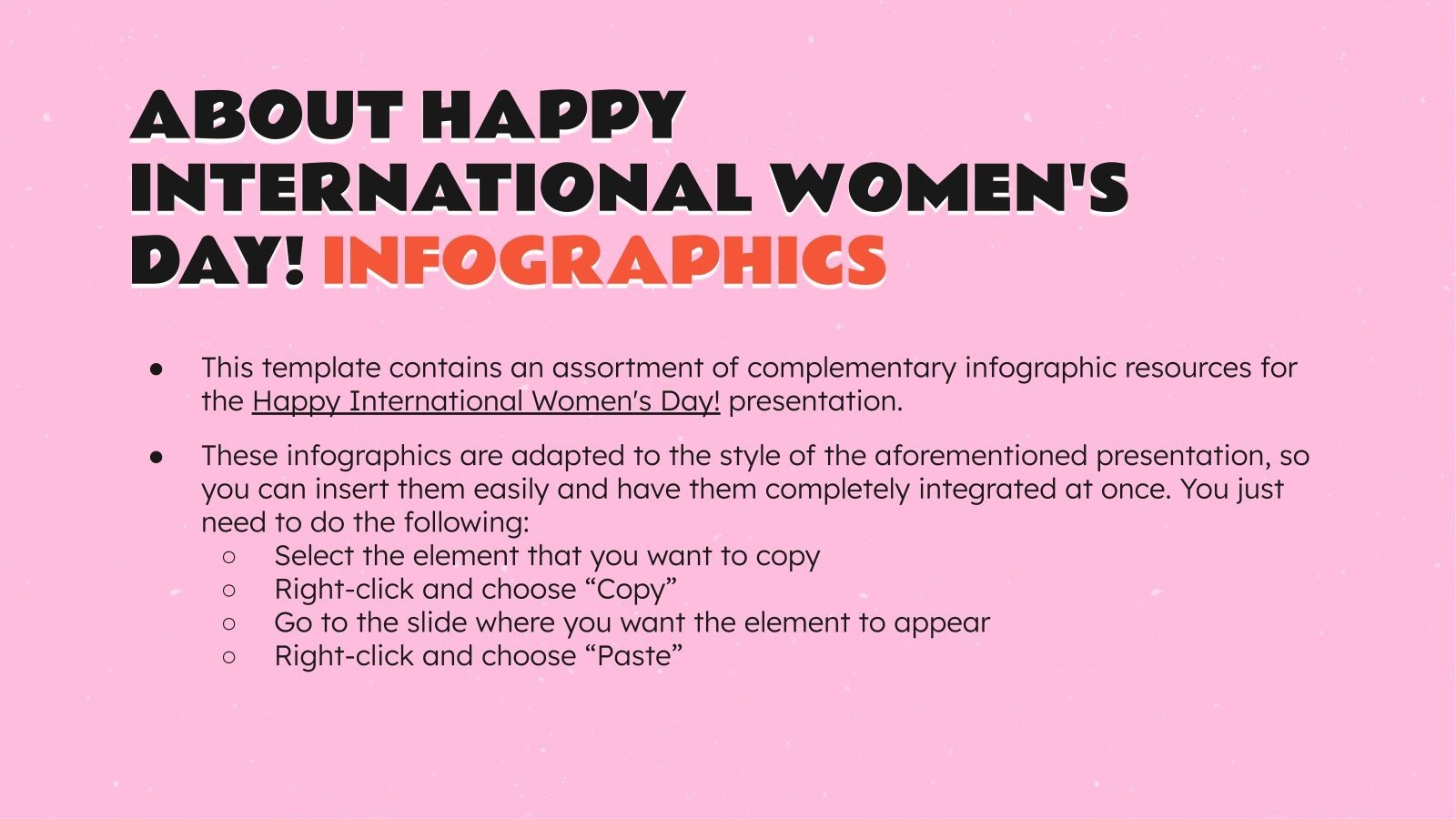 ABOUT HAPPY INTERNATIONAL WOMEN'S DAY! INFOGRAPHICS

● This template contains an assortment of complementary infographic resources for the Happy International Women's Day! presentation.

● These infographics are adapted to the style of the aforementioned presentation, so you can insert them easily and have them completely integrated at once. You just need to do the following:
○ Select the element that you want to copy
○ Right-click and choose “Copy”
○ Go to the slide where you want the element to appear
○ Right-click and choose “Paste”