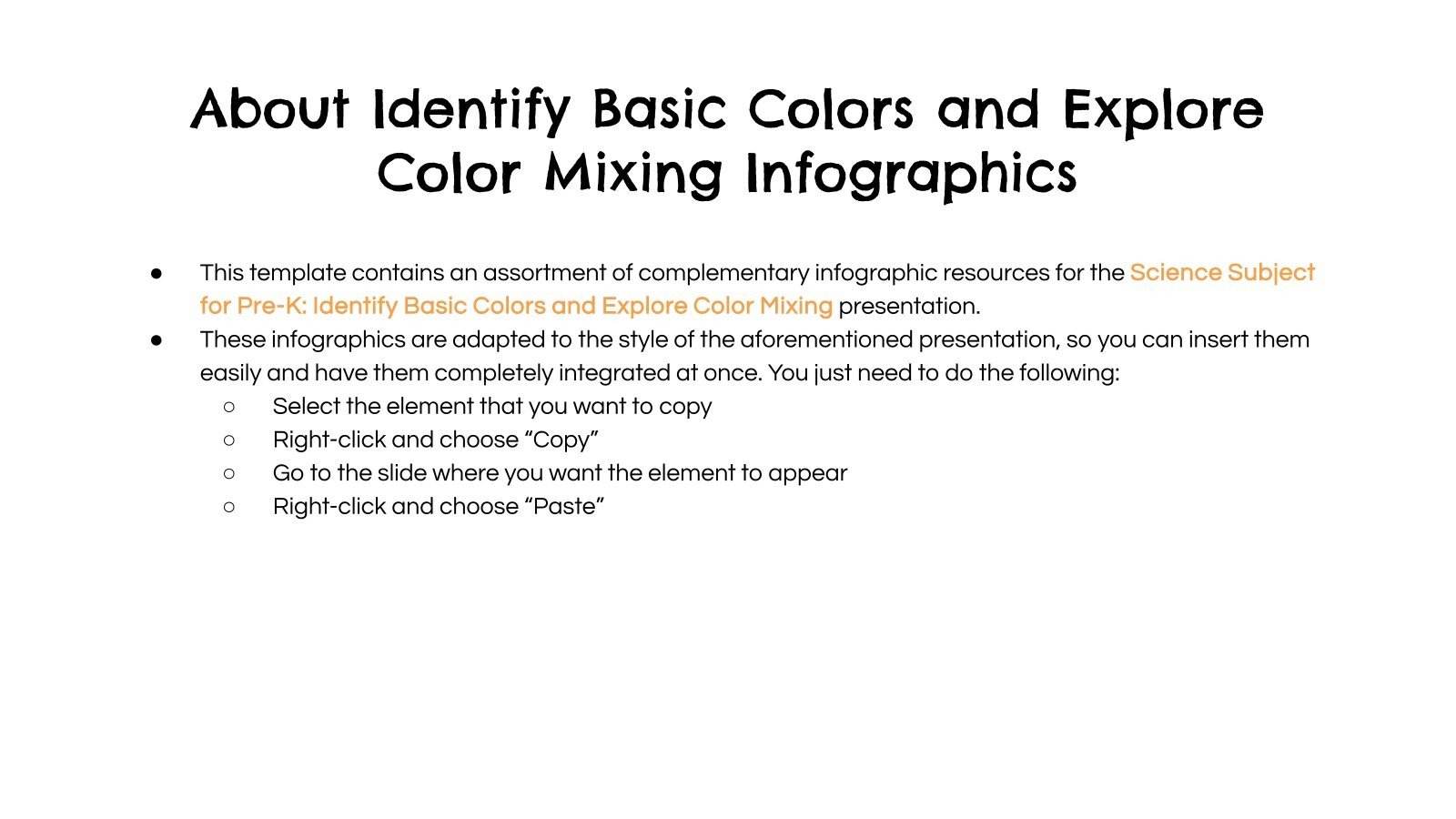 About Identify Basic Colors and Explore Color Mixing Infographics

● This template contains an assortment of complementary infographic resources for the Science Subject for Pre-K: Identify Basic Colors and Explore Color Mixing presentation.
● These infographics are adapted to the style of the aforementioned presentation, so you can insert them easily and have them completely integrated at once. You just need to do the following:
○ Select the element that you want to copy
○ Right-click and choose “Copy”
○ Go to the slide where you want the element to appear
○ Right-click and choose “Paste”