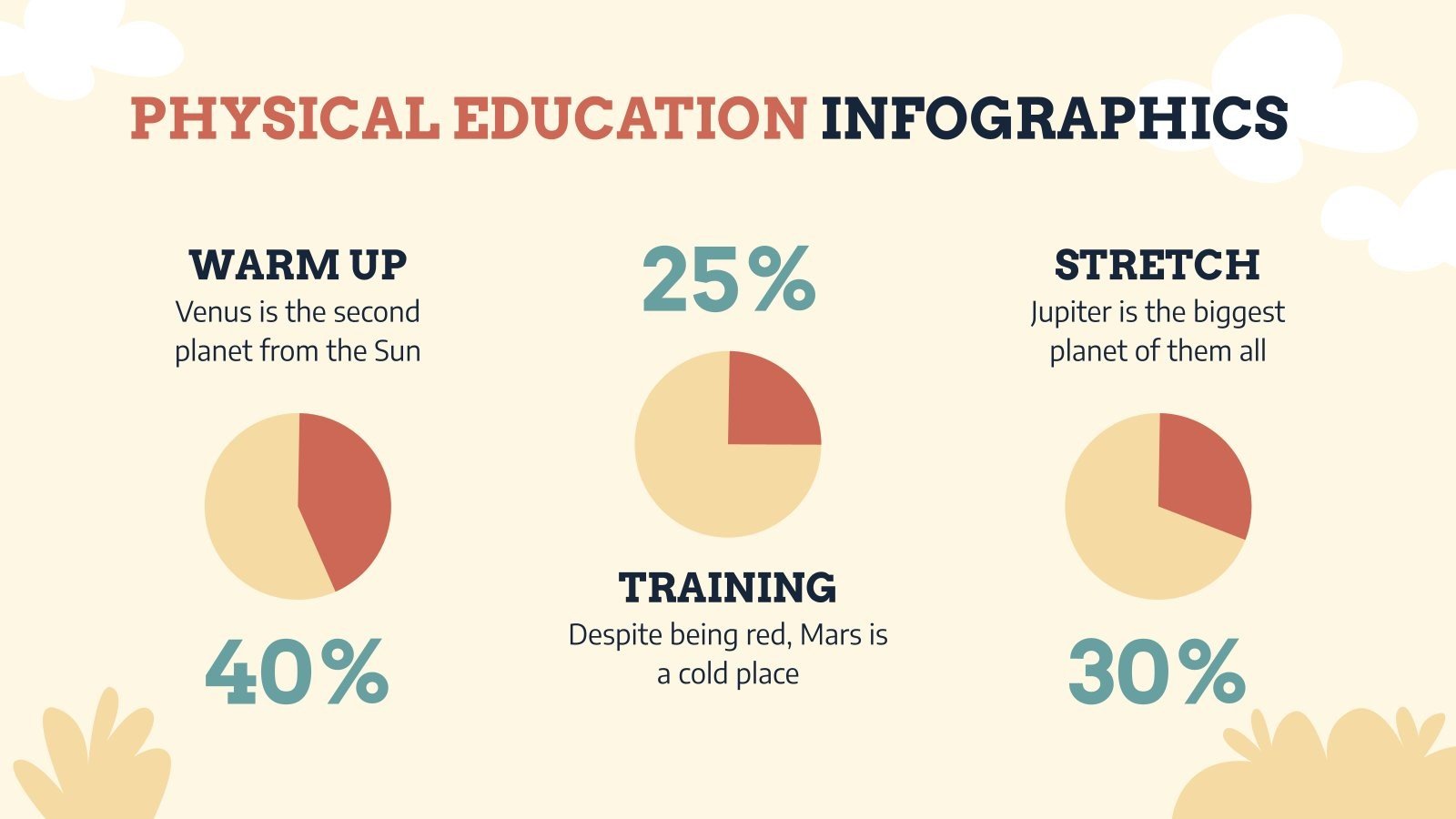 PHYSICAL EDUCATION INFOGRAPHICS

WARM UP
Venus is the second planet from the Sun

40%

25%

TRAINING
Despite being red, Mars is a cold place

STRETCH
Jupiter is the biggest planet of them all

30%