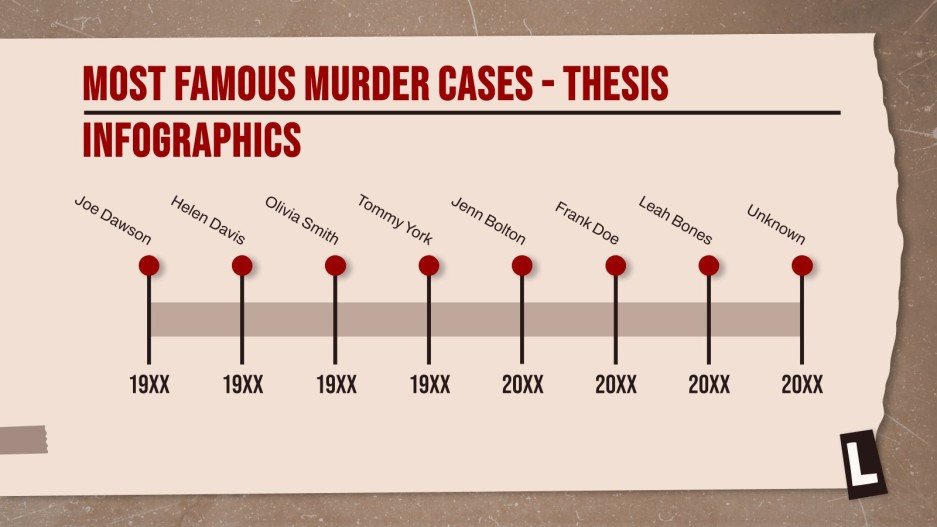 MOST FAMOUS MURDER CASES - THESIS INFOGRAPHICS

Joe Dawson
Helen Davis
Olivia Smith
Tommy York
Jenn Bolton
Frank Doe
Leah Bones
Unknown

19XX
19XX
19XX
19XX
20XX
20XX
20XX
20XX

L