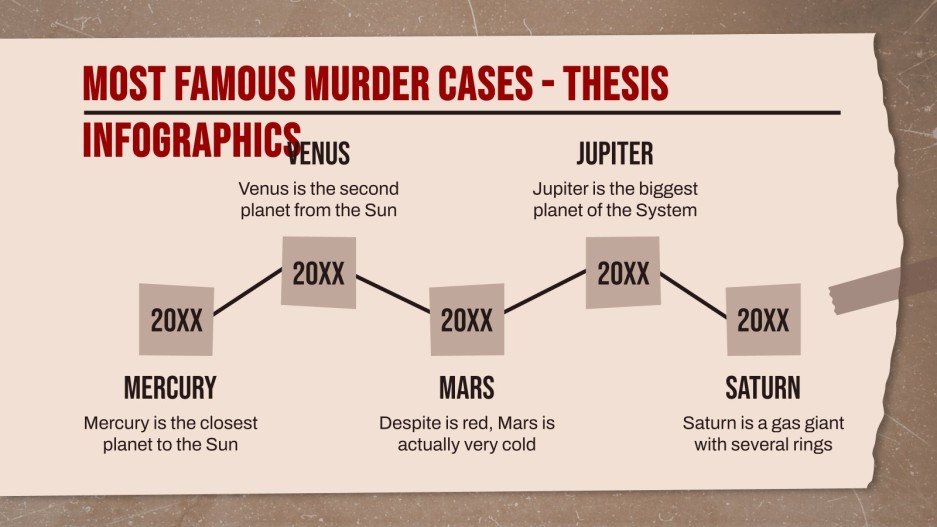 MOST FAMOUS MURDER CASES - THESIS INFOGRAPHICS

VENUS

Venus is the second planet from the Sun

JUPITER

Jupiter is the biggest planet of the System

20XX

20XX

20XX

20XX

20XX

MERCURY

Mercury is the closest planet to the Sun

MARS

Despite is red, Mars is actually very cold

SATURN

Saturn is a gas giant with several rings