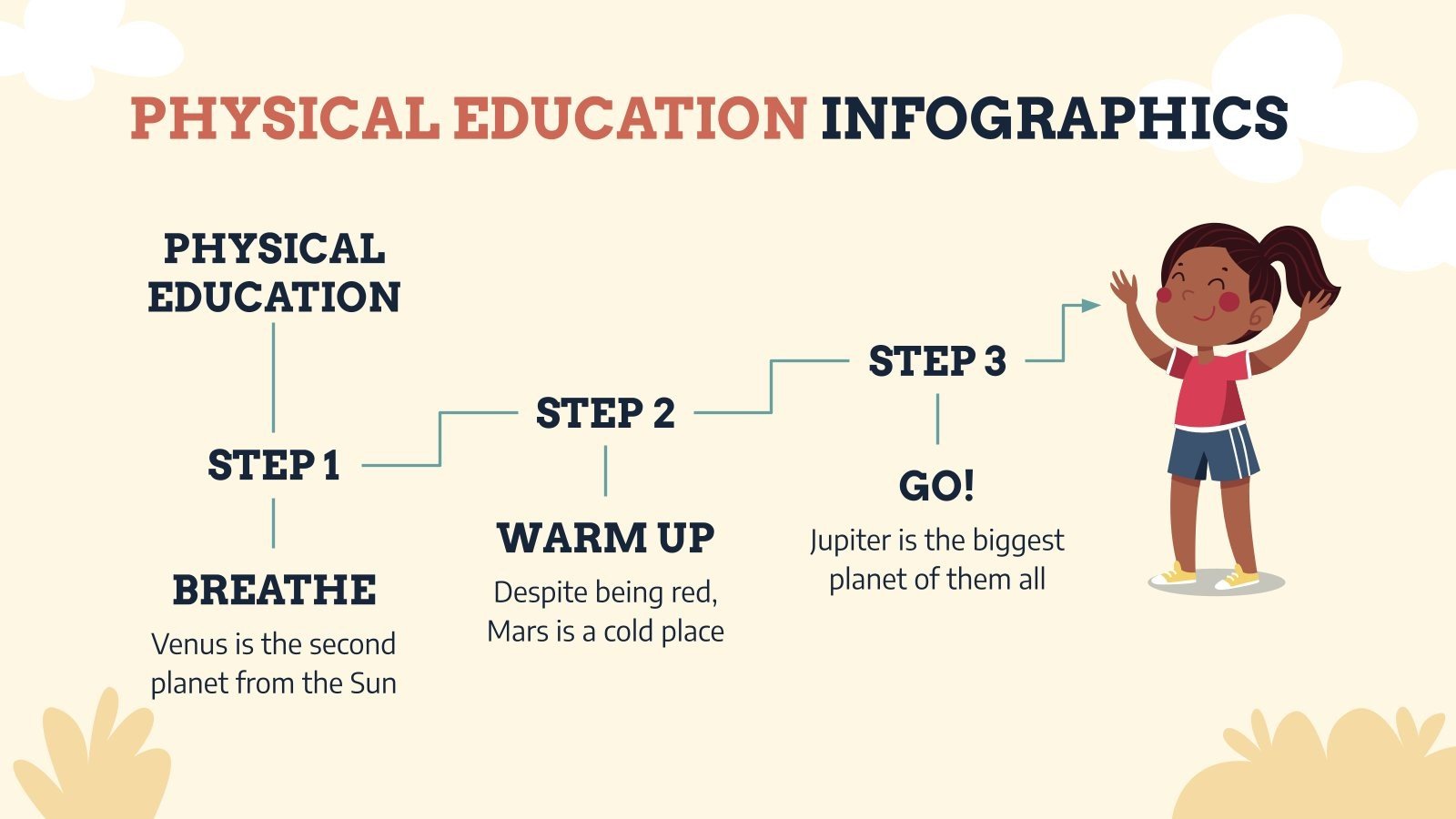 PHYSICAL EDUCATION INFOGRAPHICS

PHYSICAL EDUCATION

STEP 1

BREATHE

Venus is the second planet from the Sun

STEP 2

WARM UP

Despite being red, Mars is a cold place

STEP 3

GO!

Jupiter is the biggest planet of them all