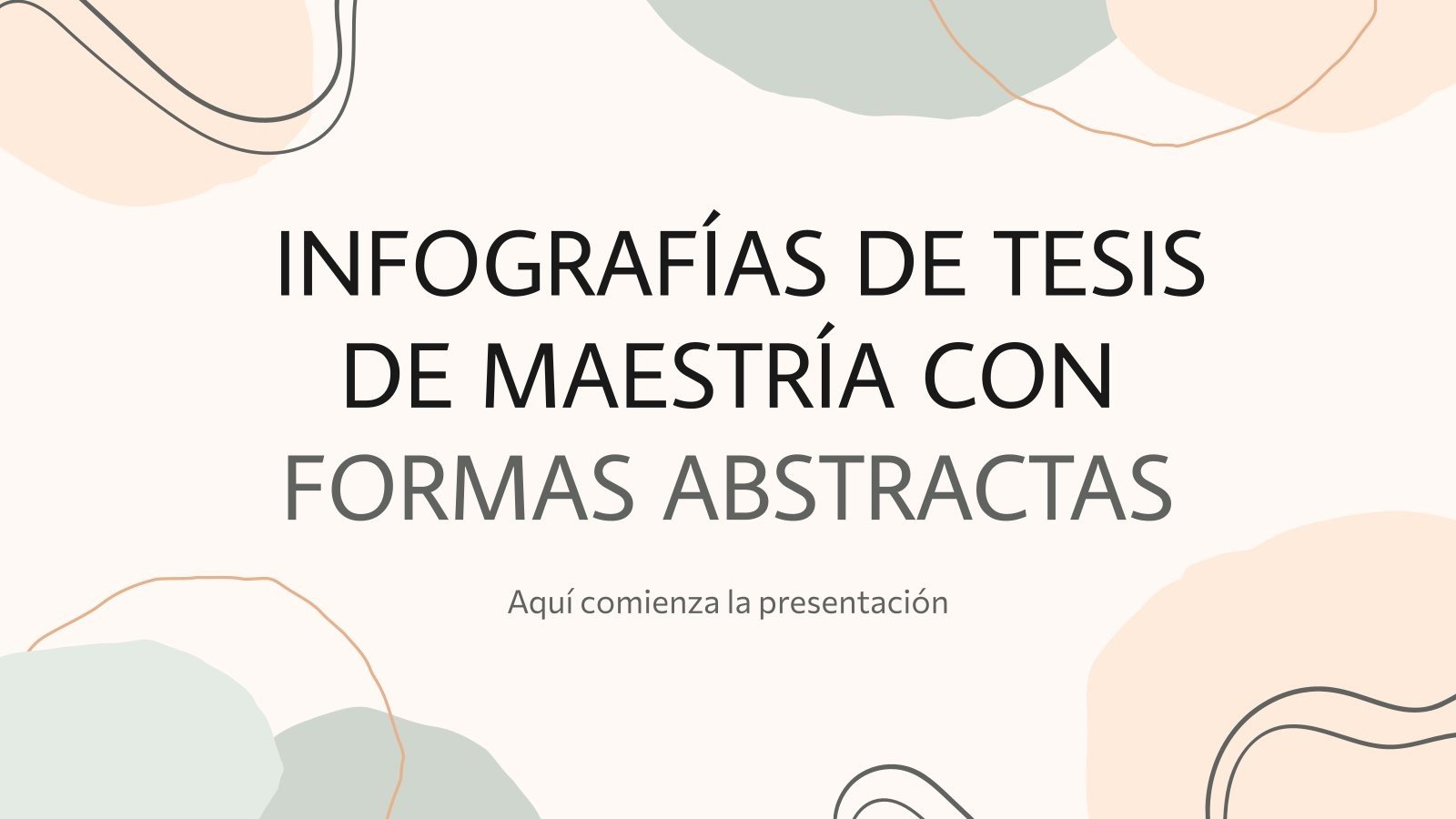 INFOGRAFÍAS DE TESIS DE MAESTRÍA CON FORMAS ABSTRACTAS

Aquí comienza la presentación