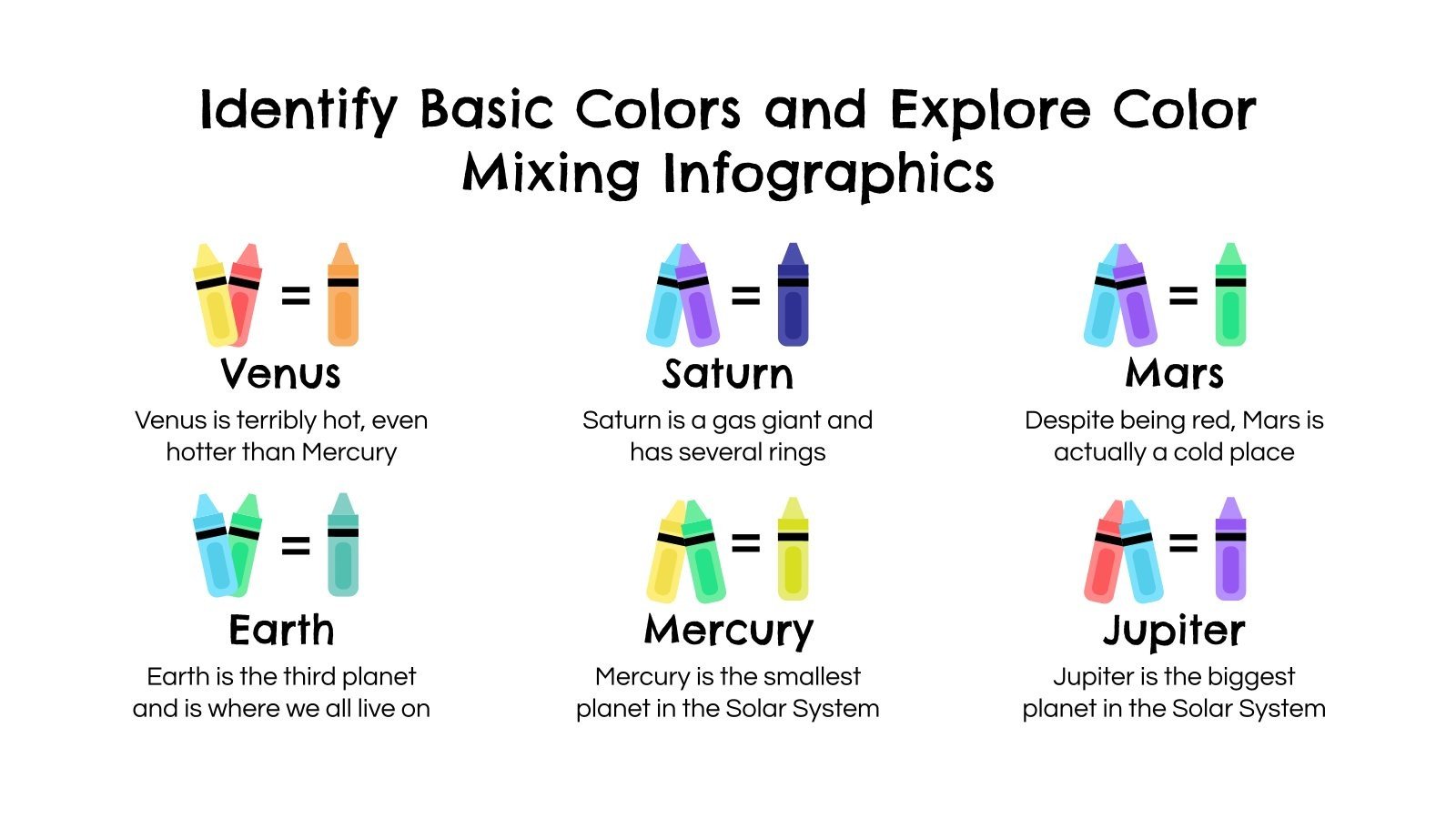 Identify Basic Colors and Explore Color Mixing Infographics

=

Venus

Venus is terribly hot, even hotter than Mercury

=

Saturn

Saturn is a gas giant and has several rings

=

Mars

Despite being red, Mars is actually a cold place

=

Earth

Earth is the third planet and is where we all live on

=

Mercury

Mercury is the smallest planet in the Solar System

=

Jupiter

Jupiter is the biggest planet in the Solar System