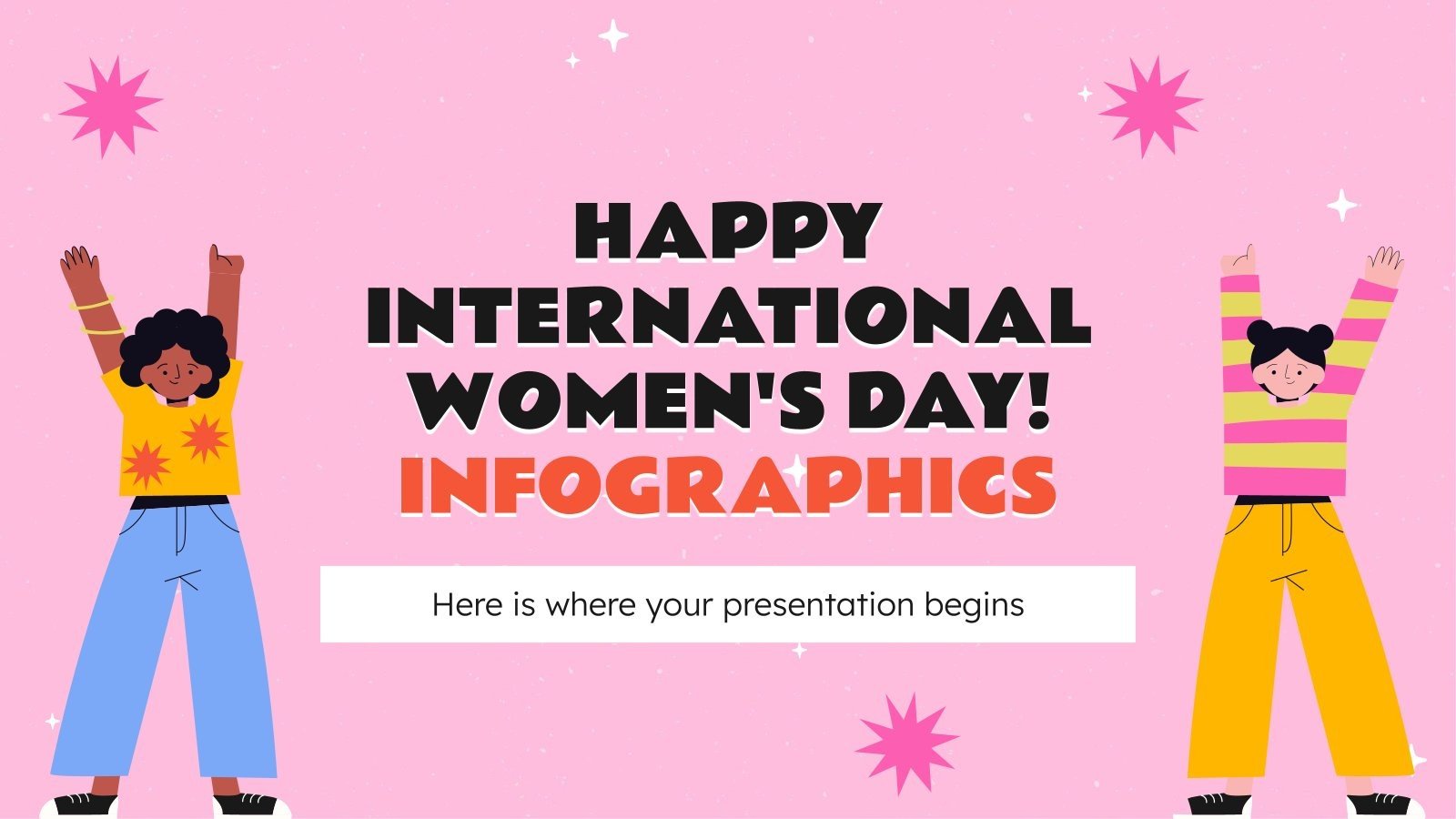 HAPPY INTERNATIONAL WOMEN'S DAY! INFOGRAPHICS

Here is where your presentation begins