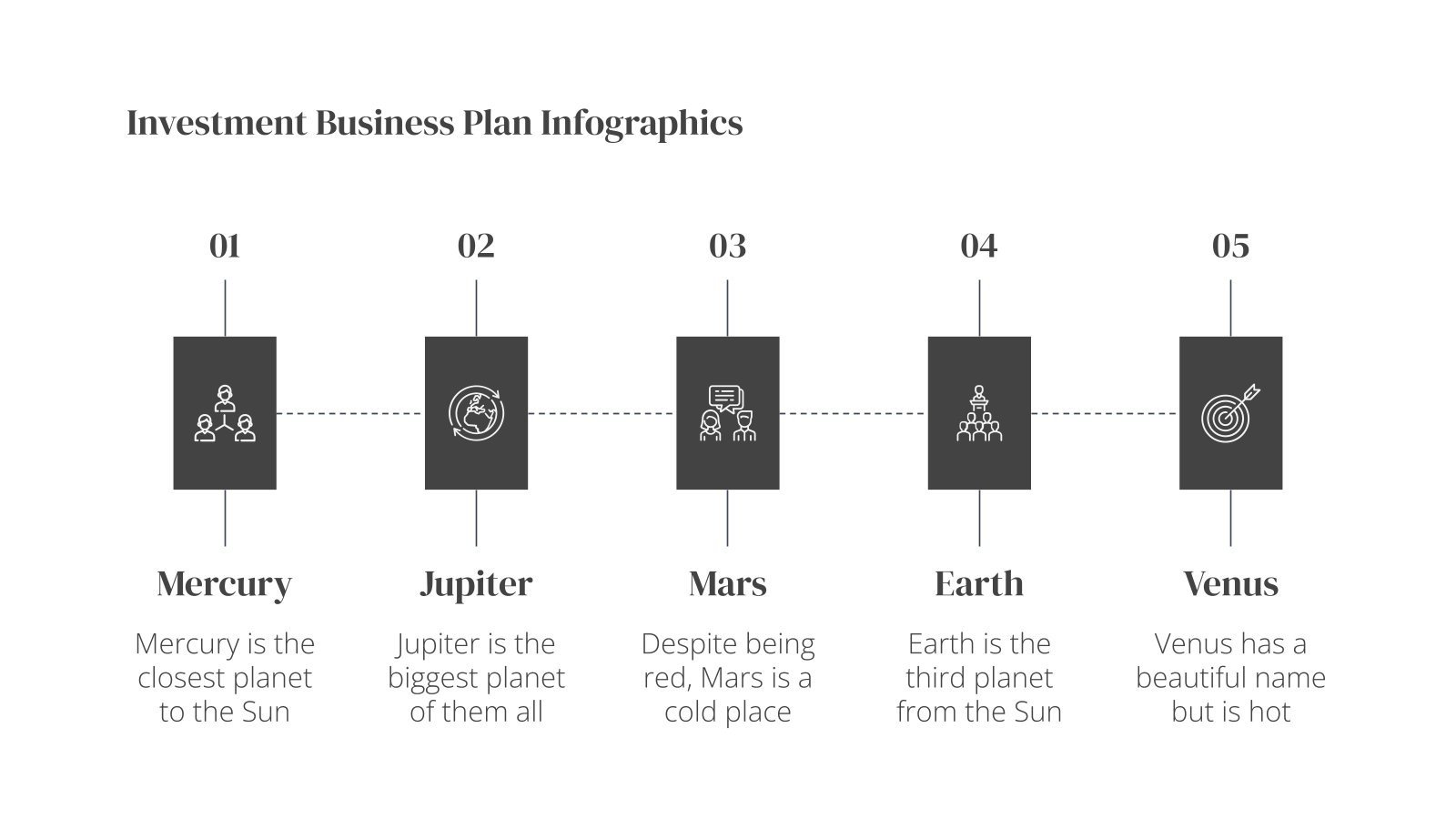 Investment Business Plan Infographics

01

Mercury

Mercury is the closest planet to the Sun

02

Jupiter

Jupiter is the biggest planet of them all

03

Mars

Despite being red, Mars is a cold place

04

Earth

Earth is the third planet from the Sun

05

Venus

Venus has a beautiful name but is hot