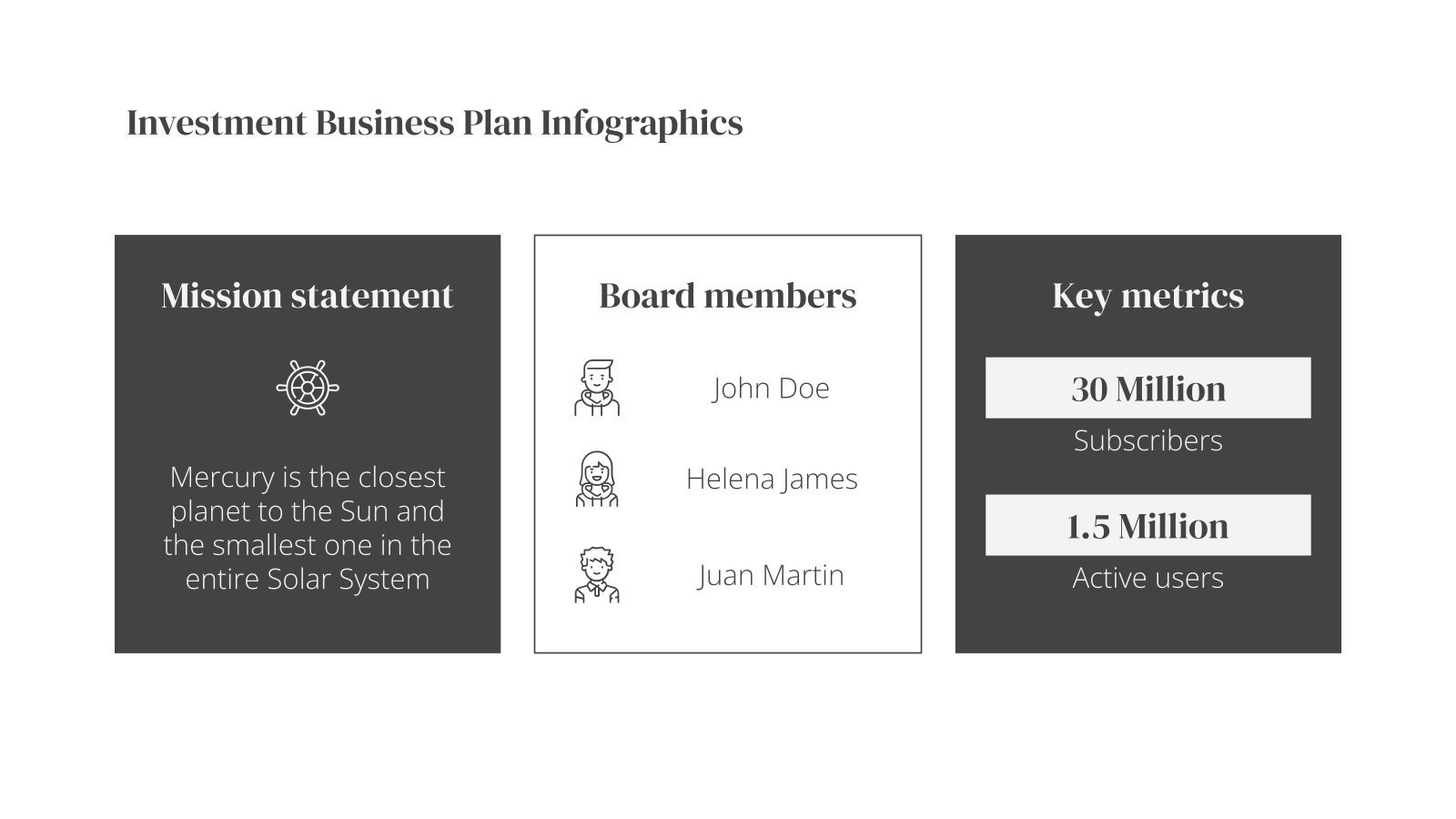 Investment Business Plan Infographics

Mission statement

Mercury is the closest planet to the Sun and the smallest one in the entire Solar System

Board members

John Doe

Helena James

Juan Martin

Key metrics

30 Million

Subscribers

1.5 Million

Active users