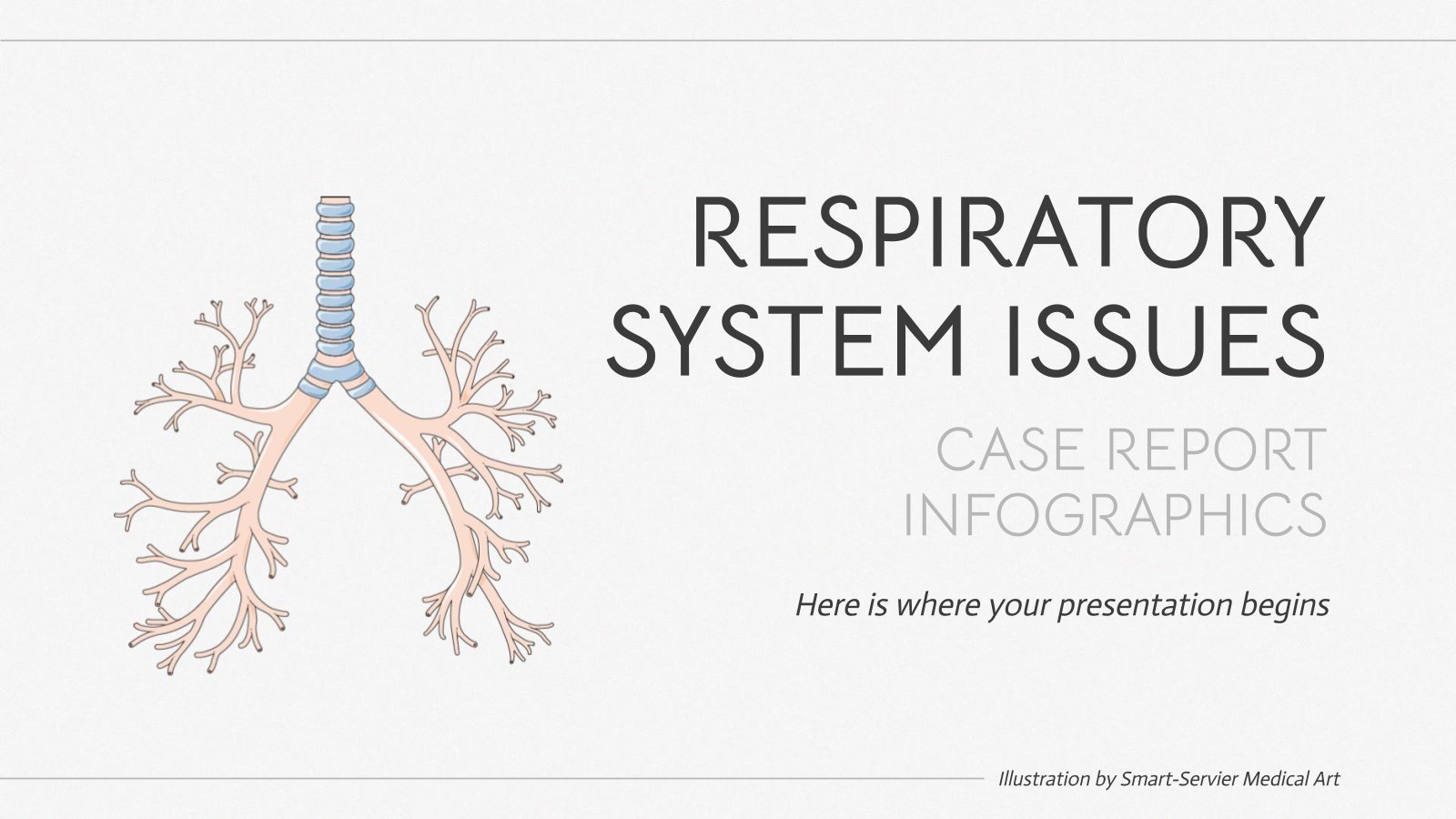 RESPIRATORY SYSTEM ISSUES

CASE REPORT INFOGRAPHICS

Here is where your presentation begins

Illustration by Smart-Servier Medical Art