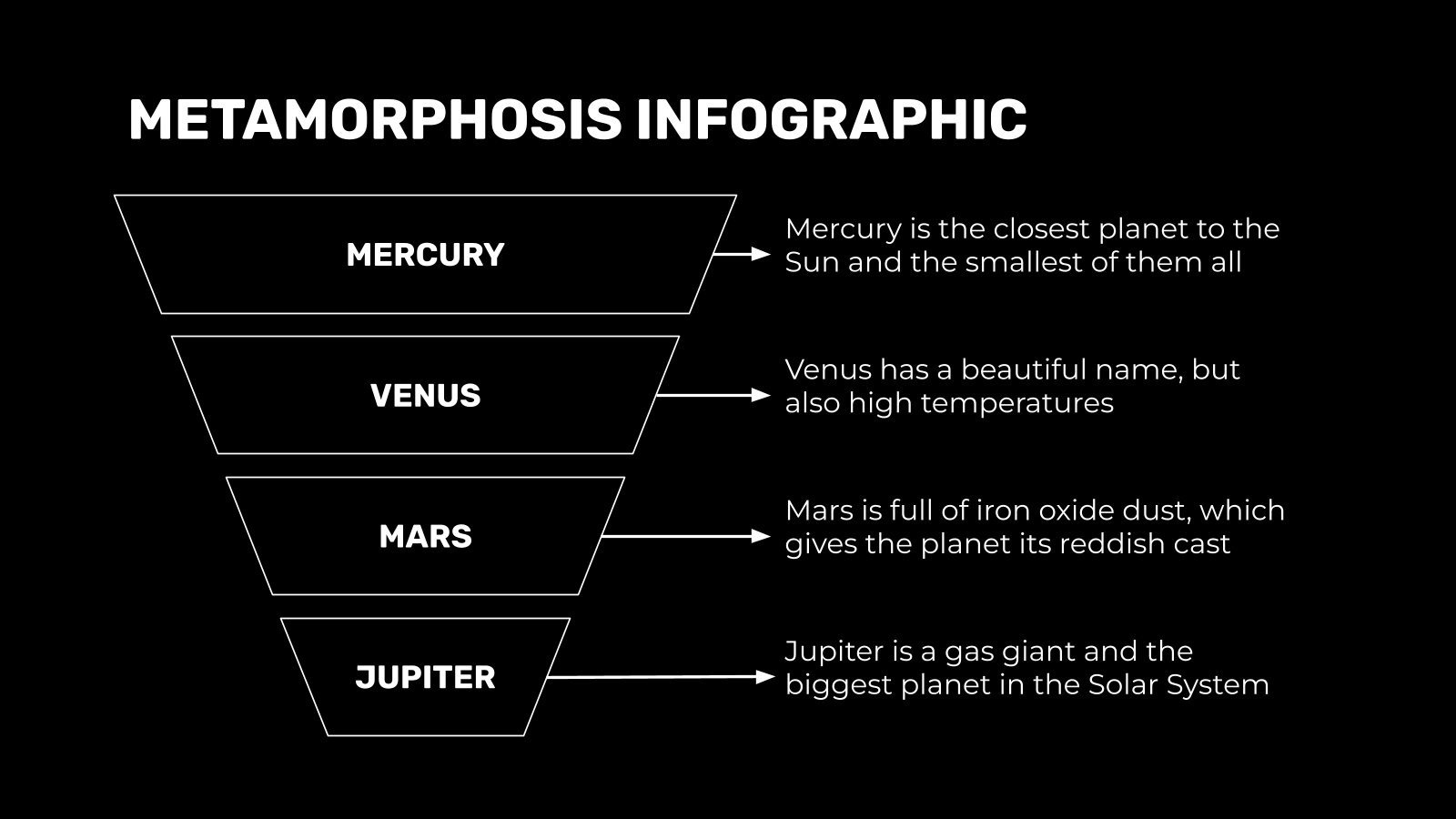 METAMORPHOSIS INFOGRAPHIC

MERCURY

Mercury is the closest planet to the Sun and the smallest of them all

VENUS

Venus has a beautiful name, but also high temperatures

MARS

Mars is full of iron oxide dust, which gives the planet its reddish cast

JUPITER

Jupiter is a gas giant and the biggest planet in the Solar System