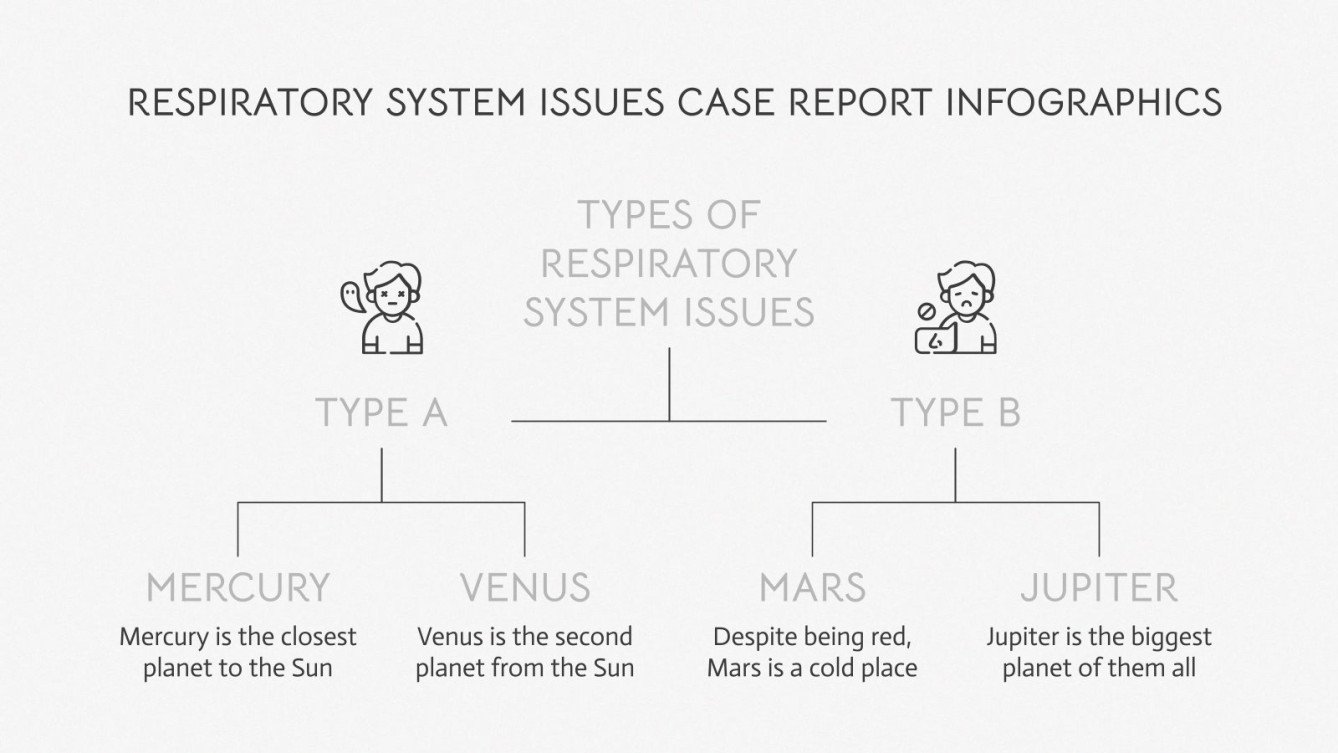 RESPIRATORY SYSTEM ISSUES CASE REPORT INFOGRAPHICS

TYPES OF RESPIRATORY SYSTEM ISSUES

TYPE A

TYPE B

MERCURY
Mercury is the closest planet to the Sun

VENUS
Venus is the second planet from the Sun

MARS
Despite being red, Mars is a cold place

JUPITER
Jupiter is the biggest planet of them all