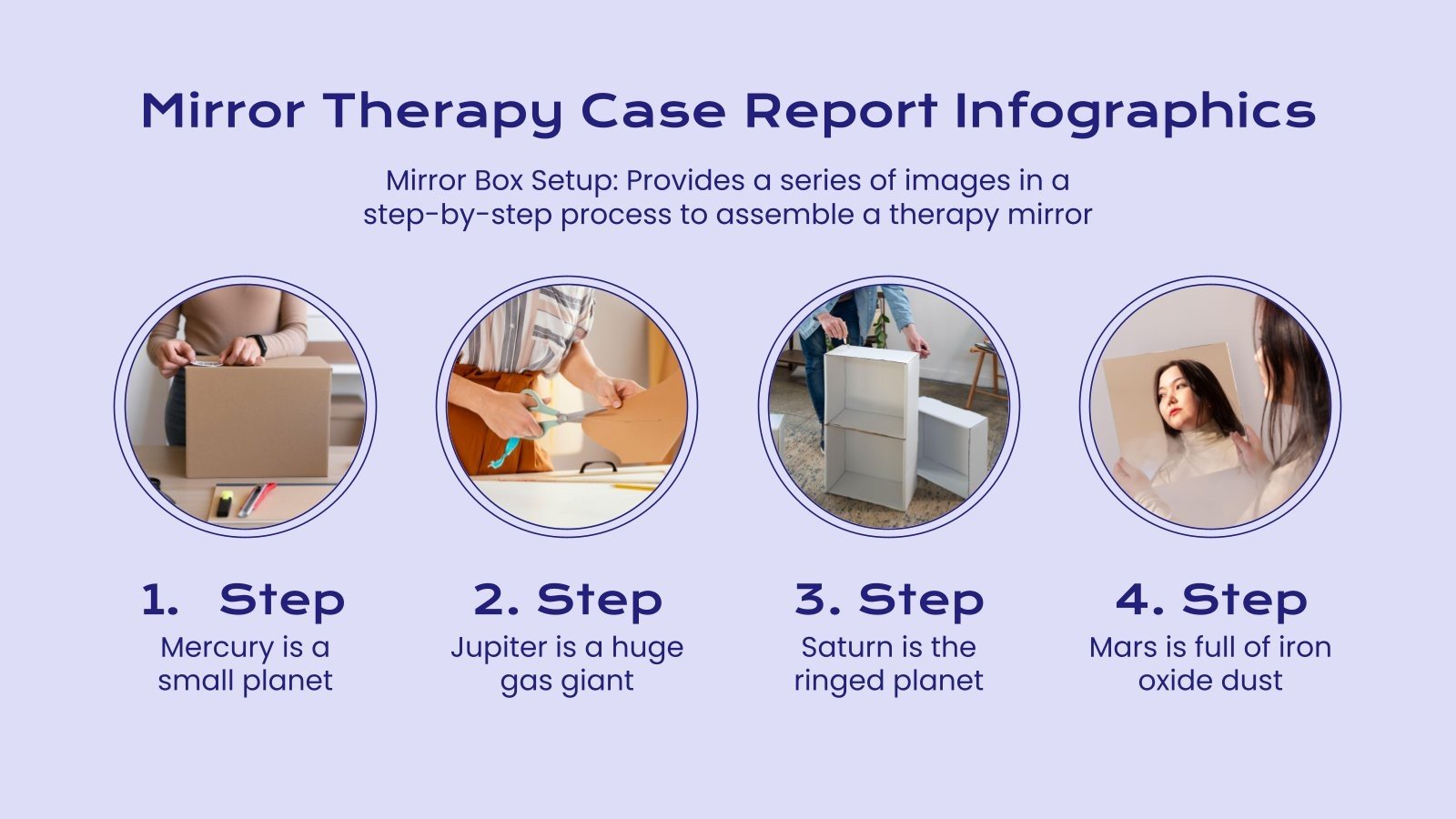 Mirror Therapy Case Report Infographics

Mirror Box Setup: Provides a series of images in a step-by-step process to assemble a therapy mirror

1. Step
Mercury is a small planet

2. Step
Jupiter is a huge gas giant

3. Step
Saturn is the ringed planet

4. Step
Mars is full of iron oxide dust